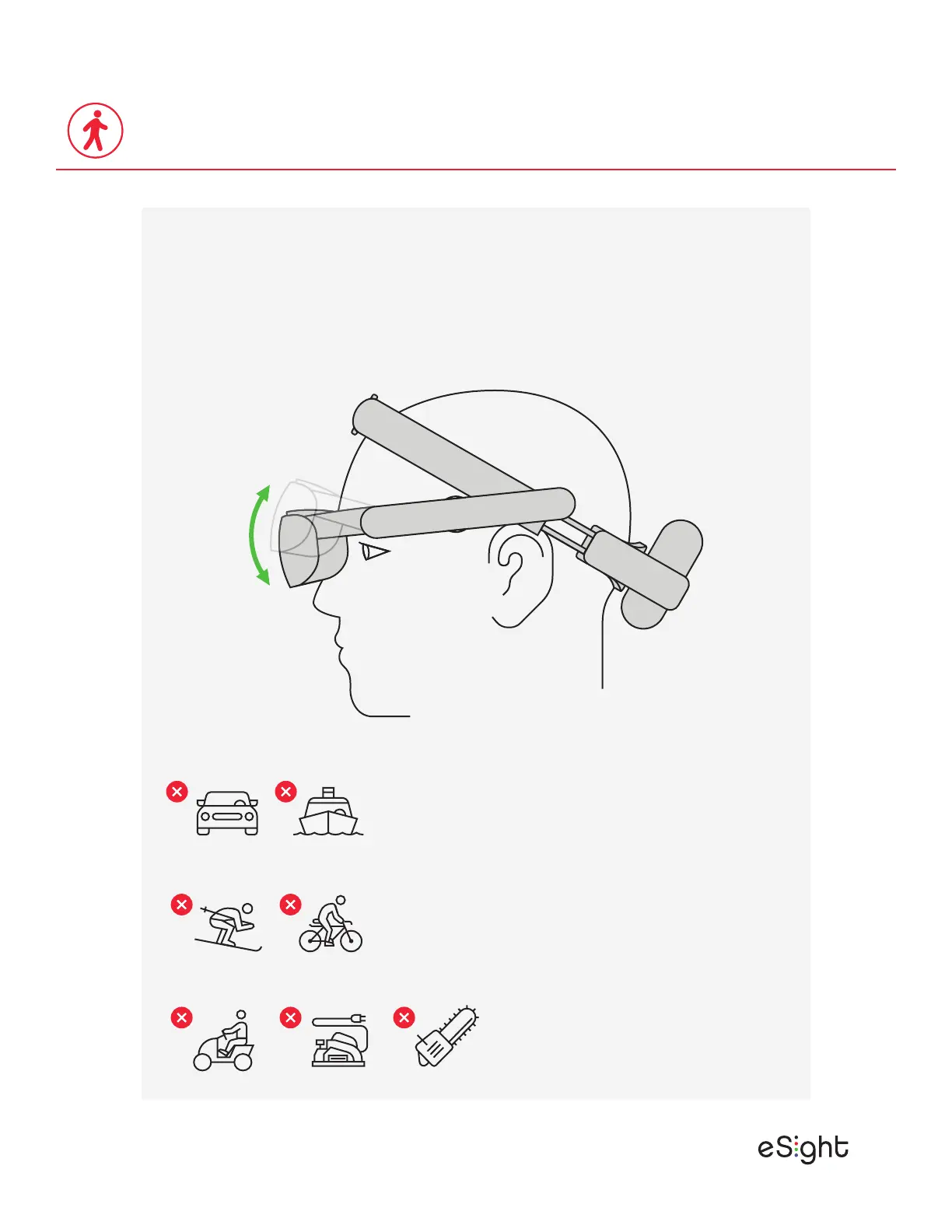 eSight