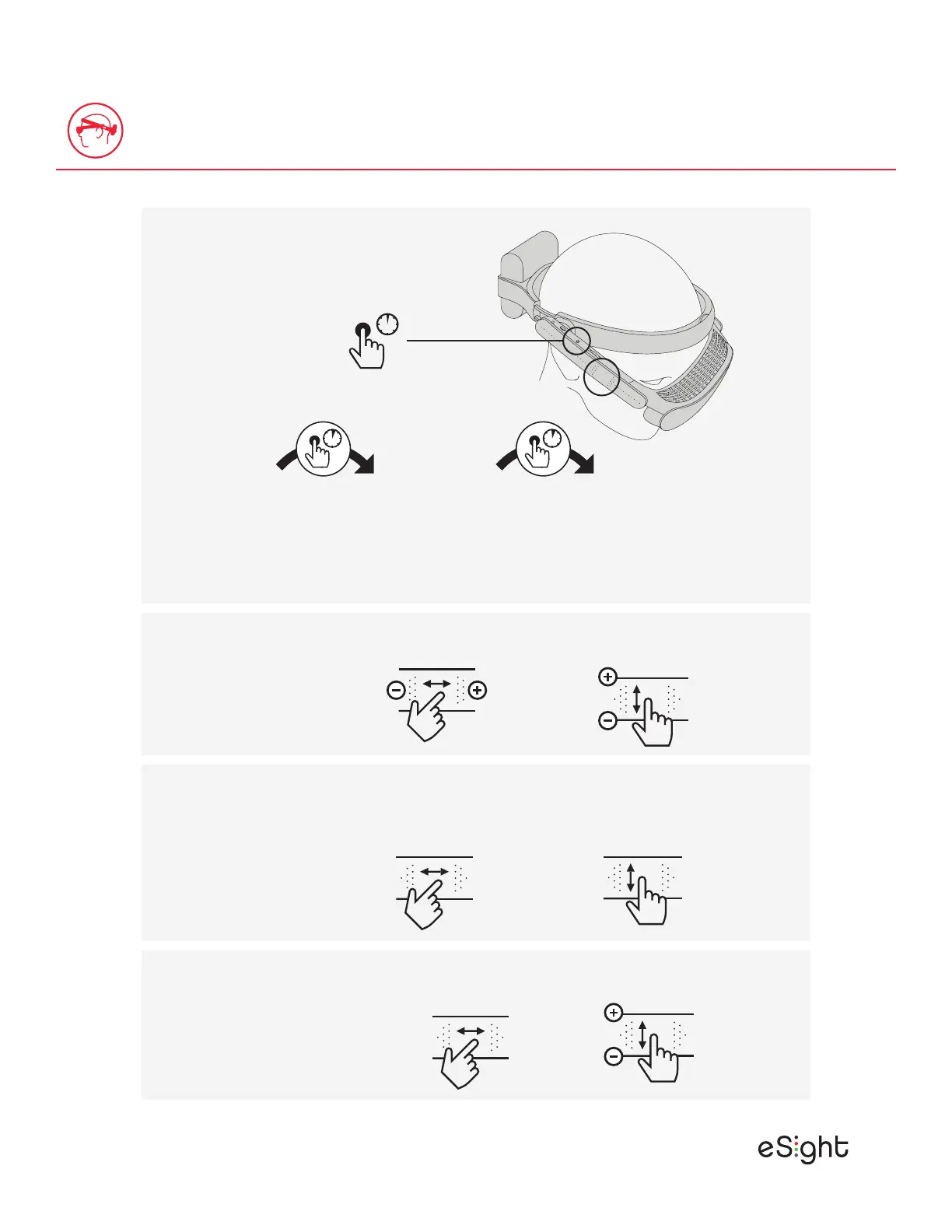 eSight