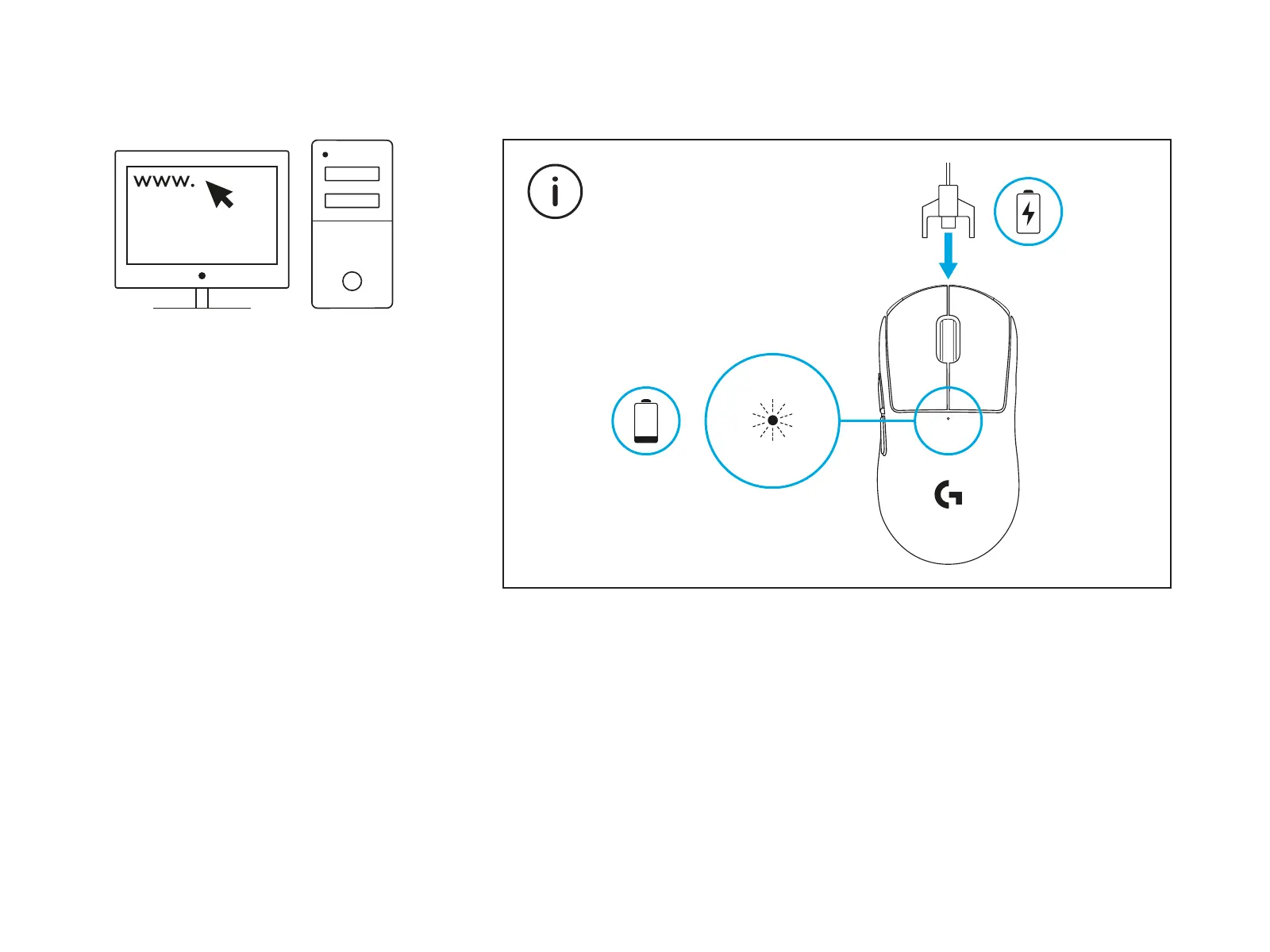 www.