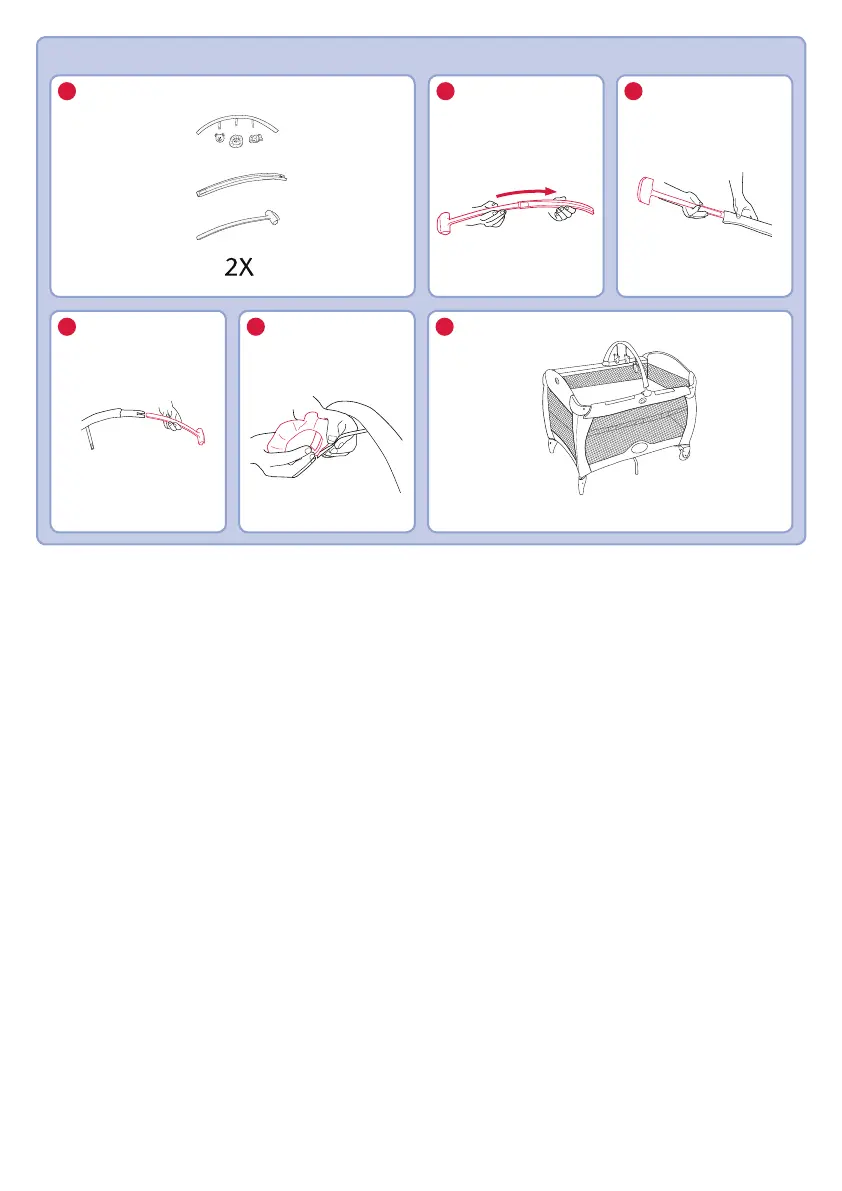 2X