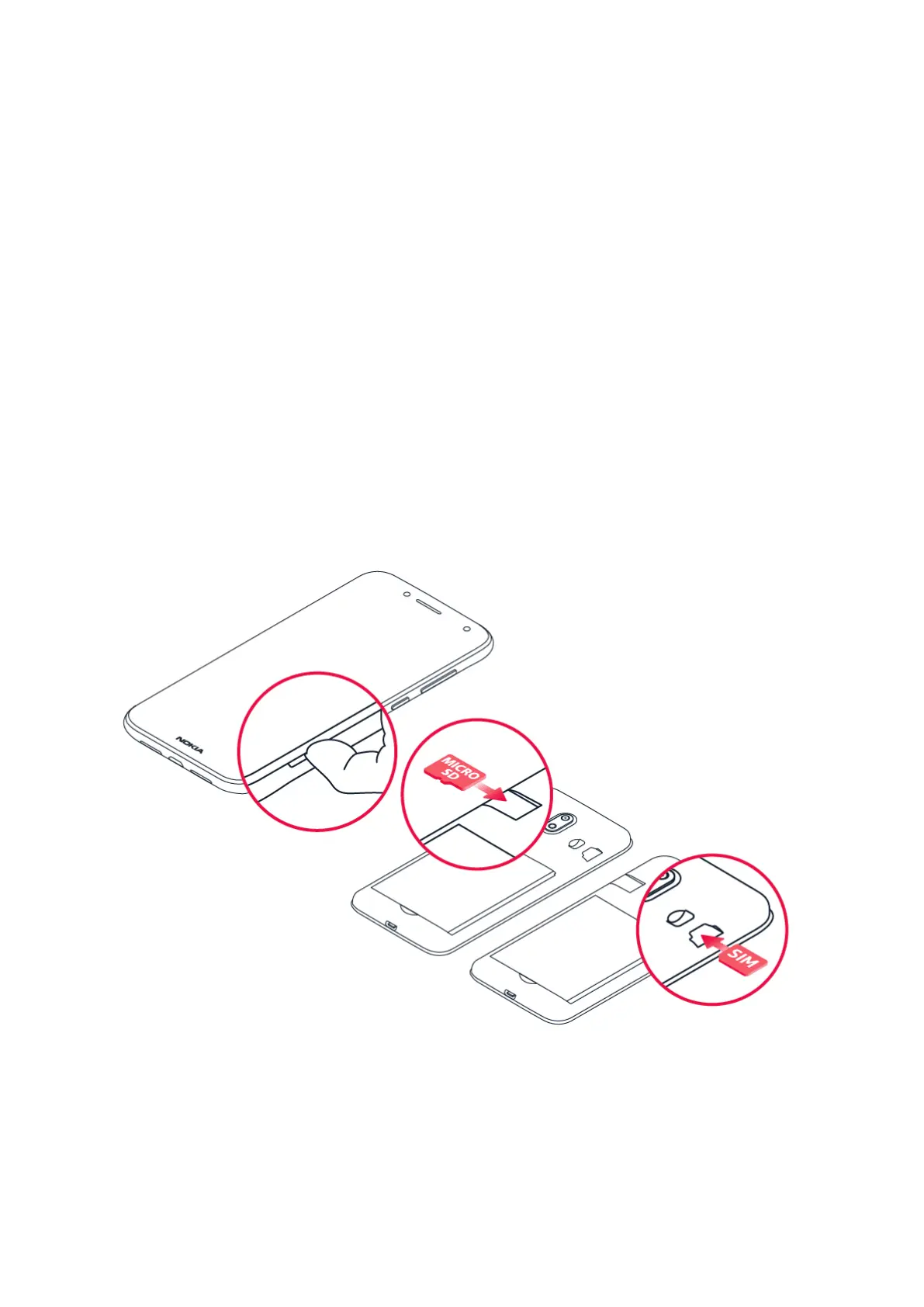 NOKIA

MICRO SD

SIM