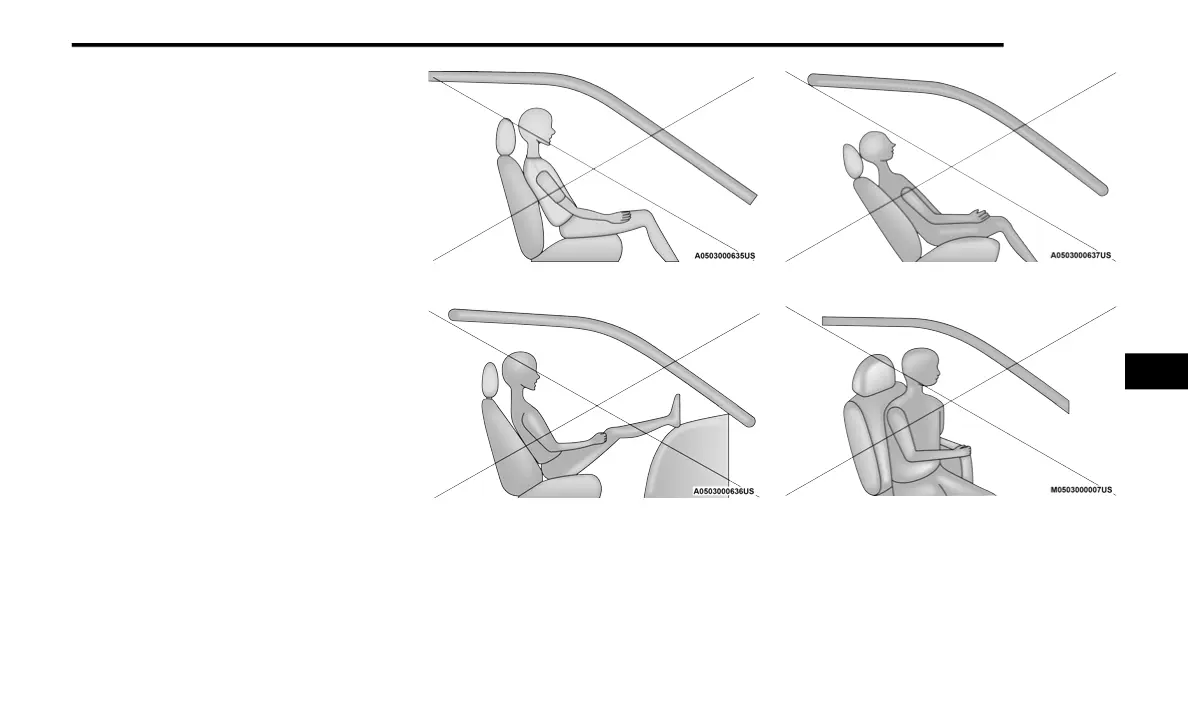 A0503000635US

A0503000637US

A0503000636US

M0503000007US