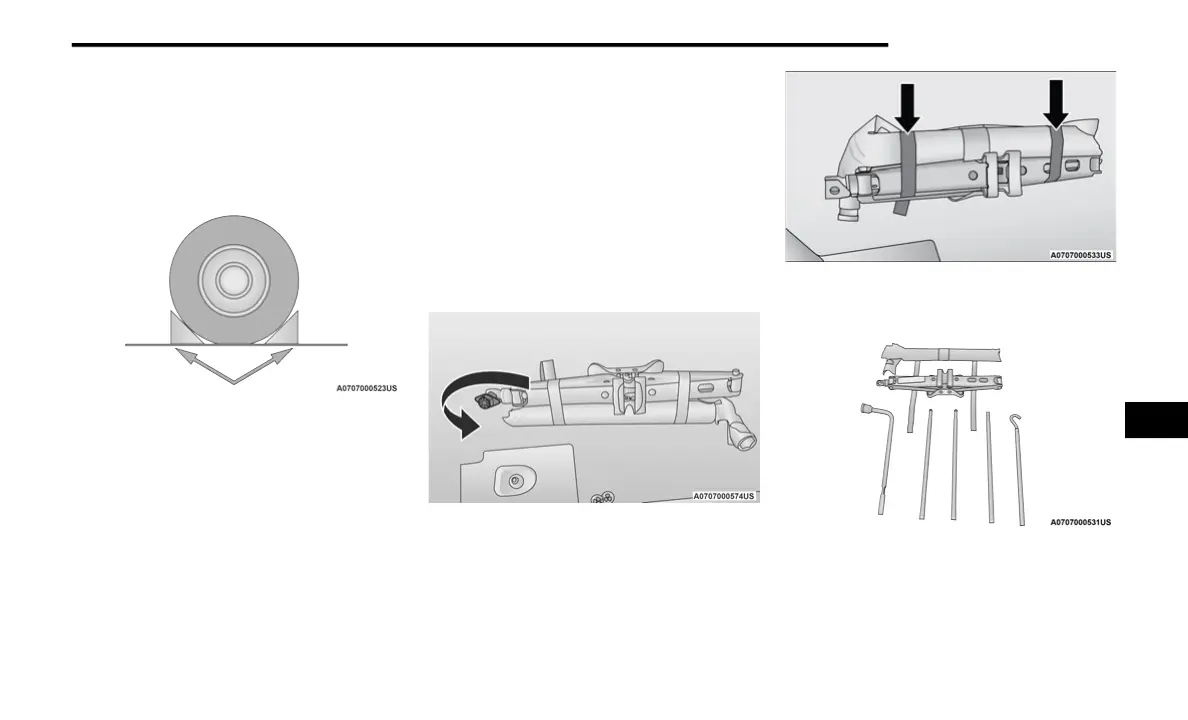 A0707000523US

A0707000574US

A0707000533US

A0707000531US