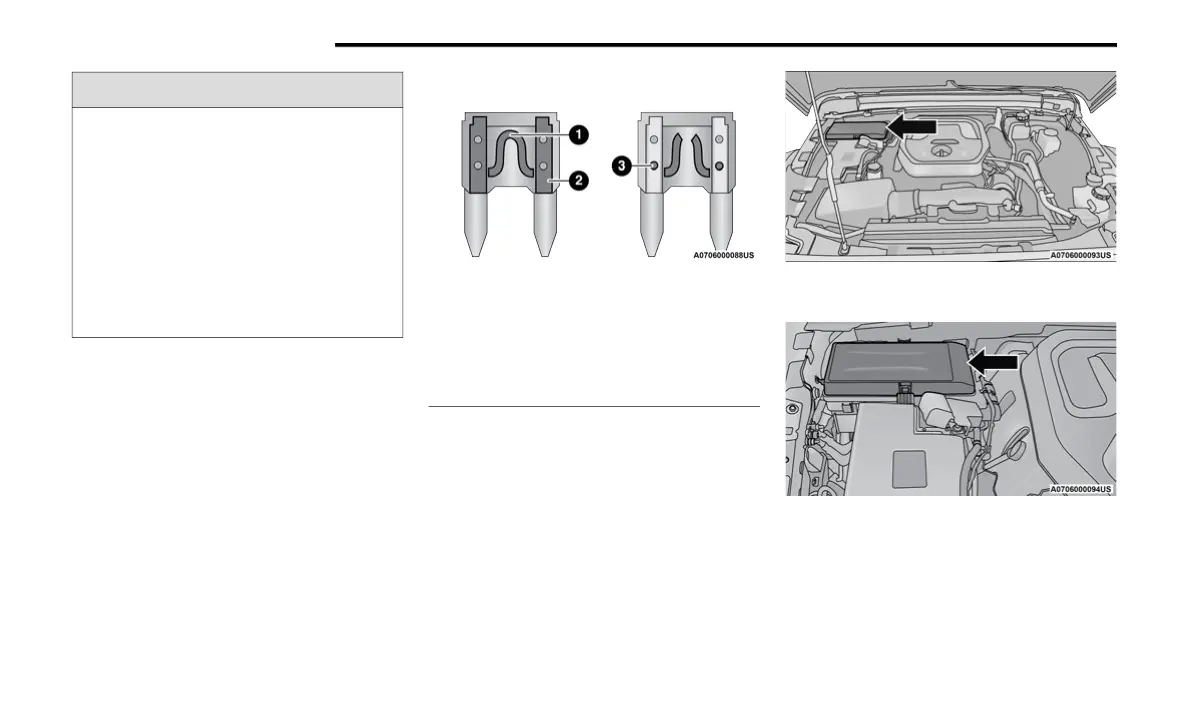 1

2

3

A0706000088US

A0706000093US

A0706000094US