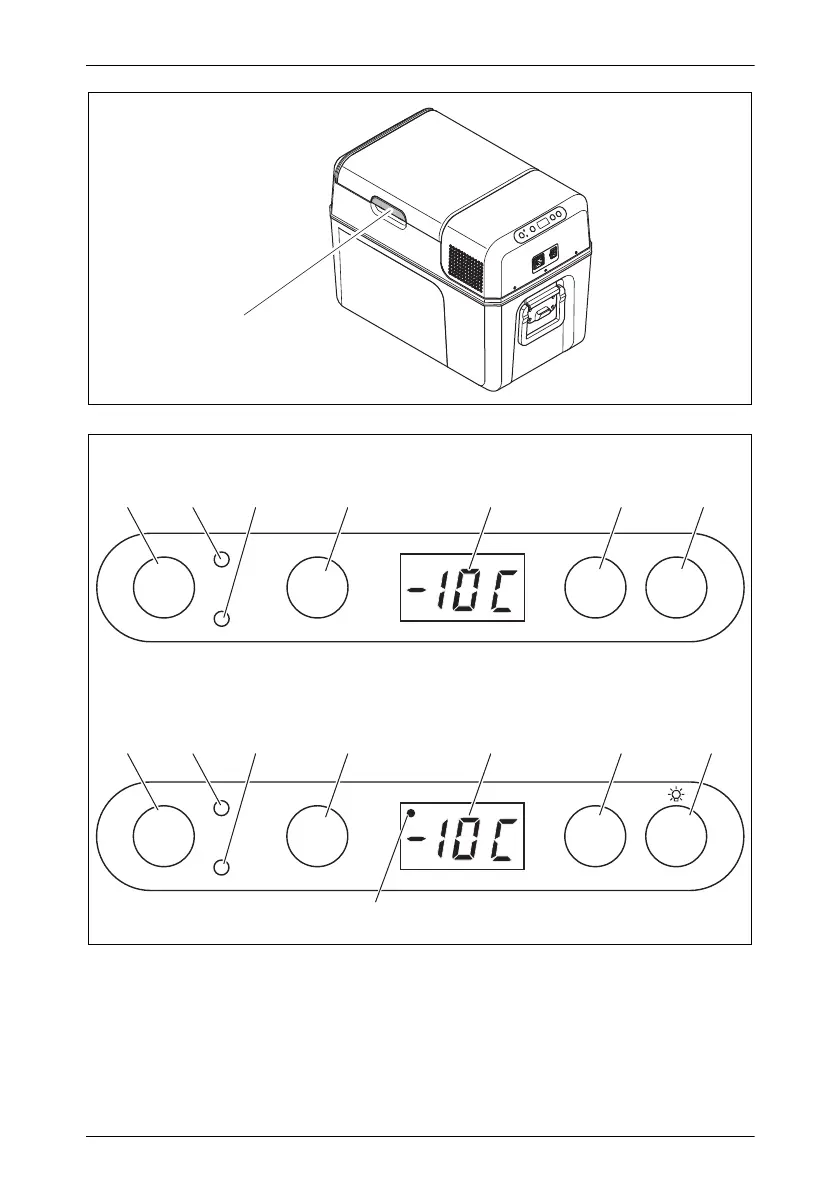 -10C

-10C