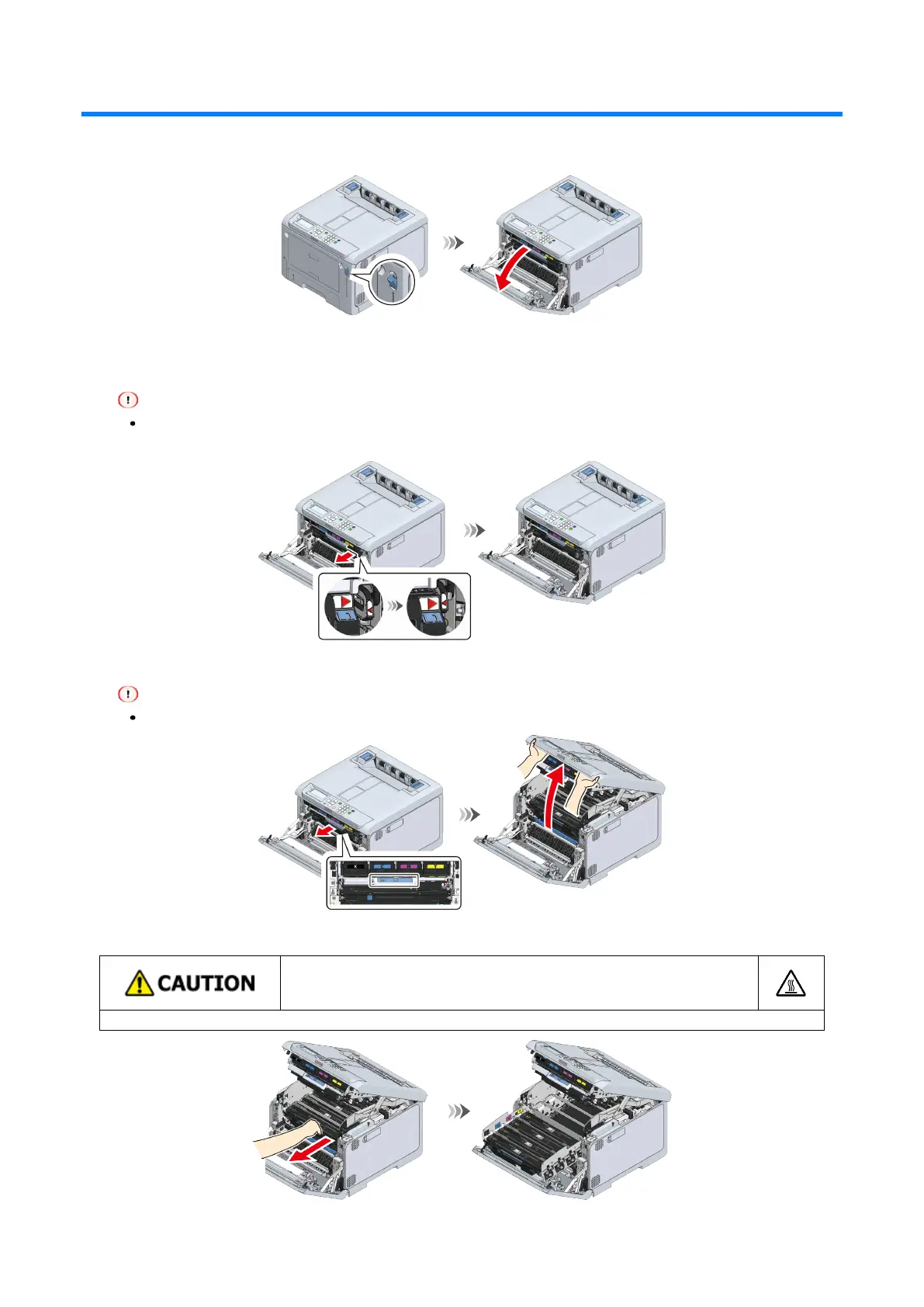 CAUTION