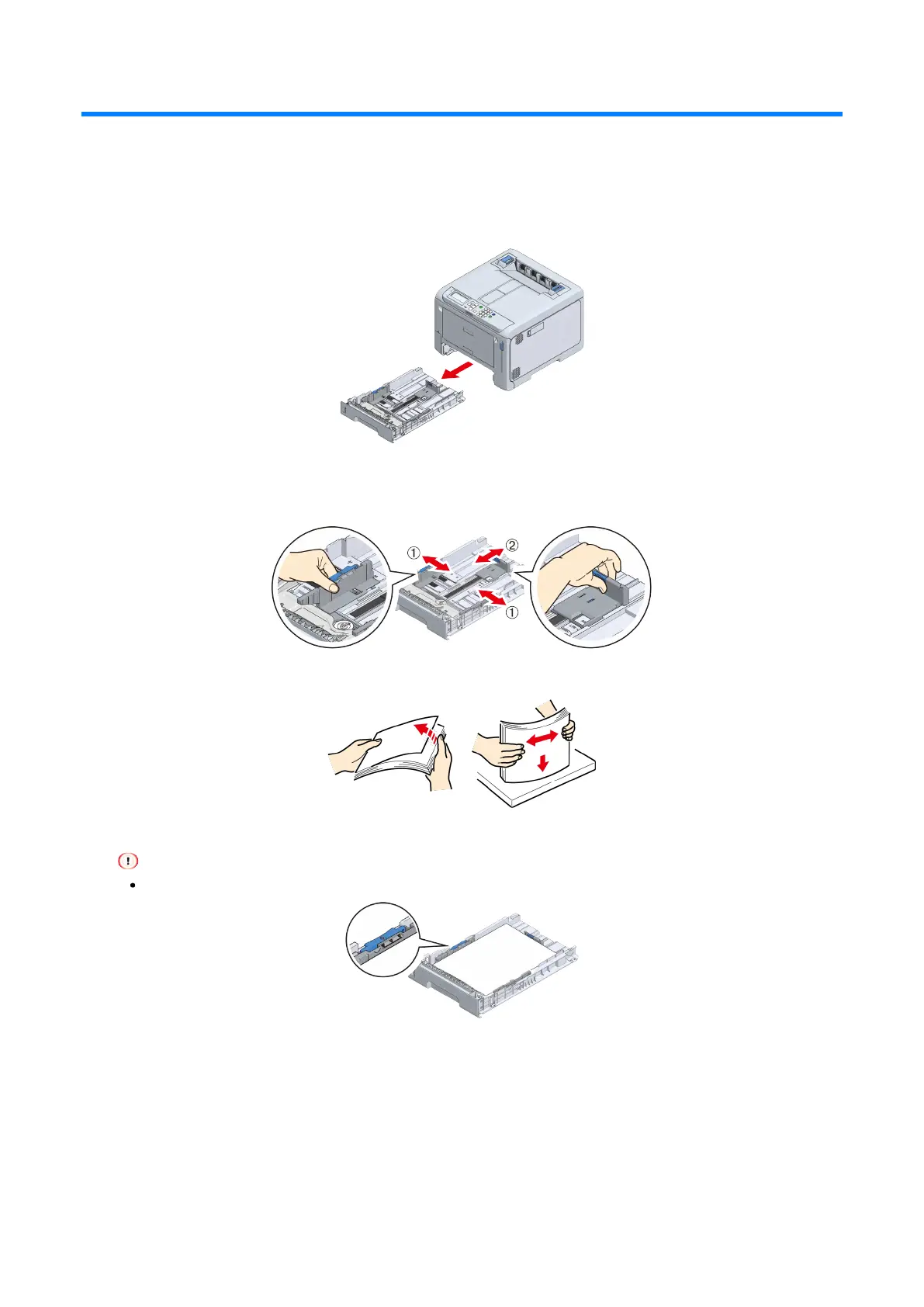 ①

②

①