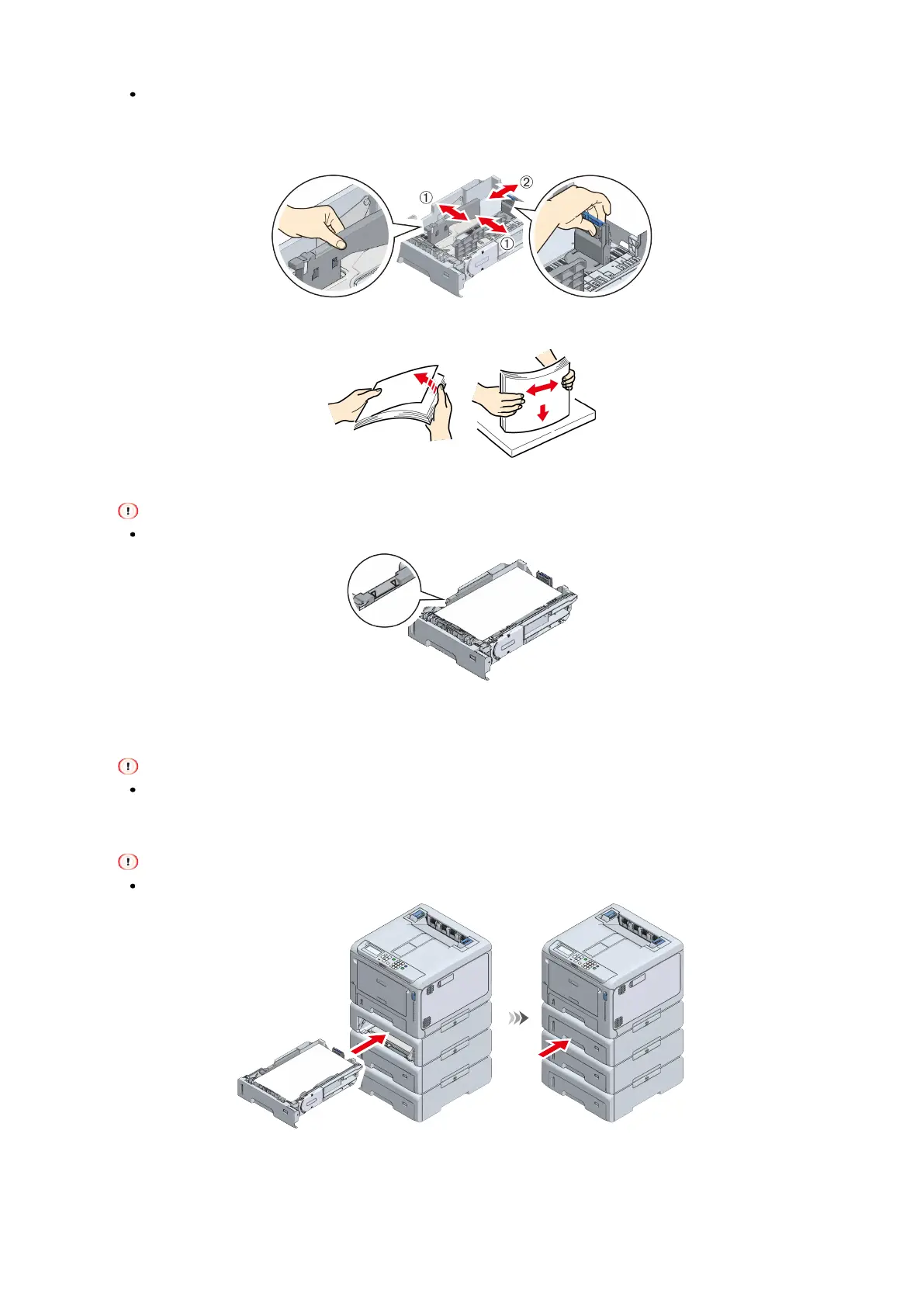 ①

②

①