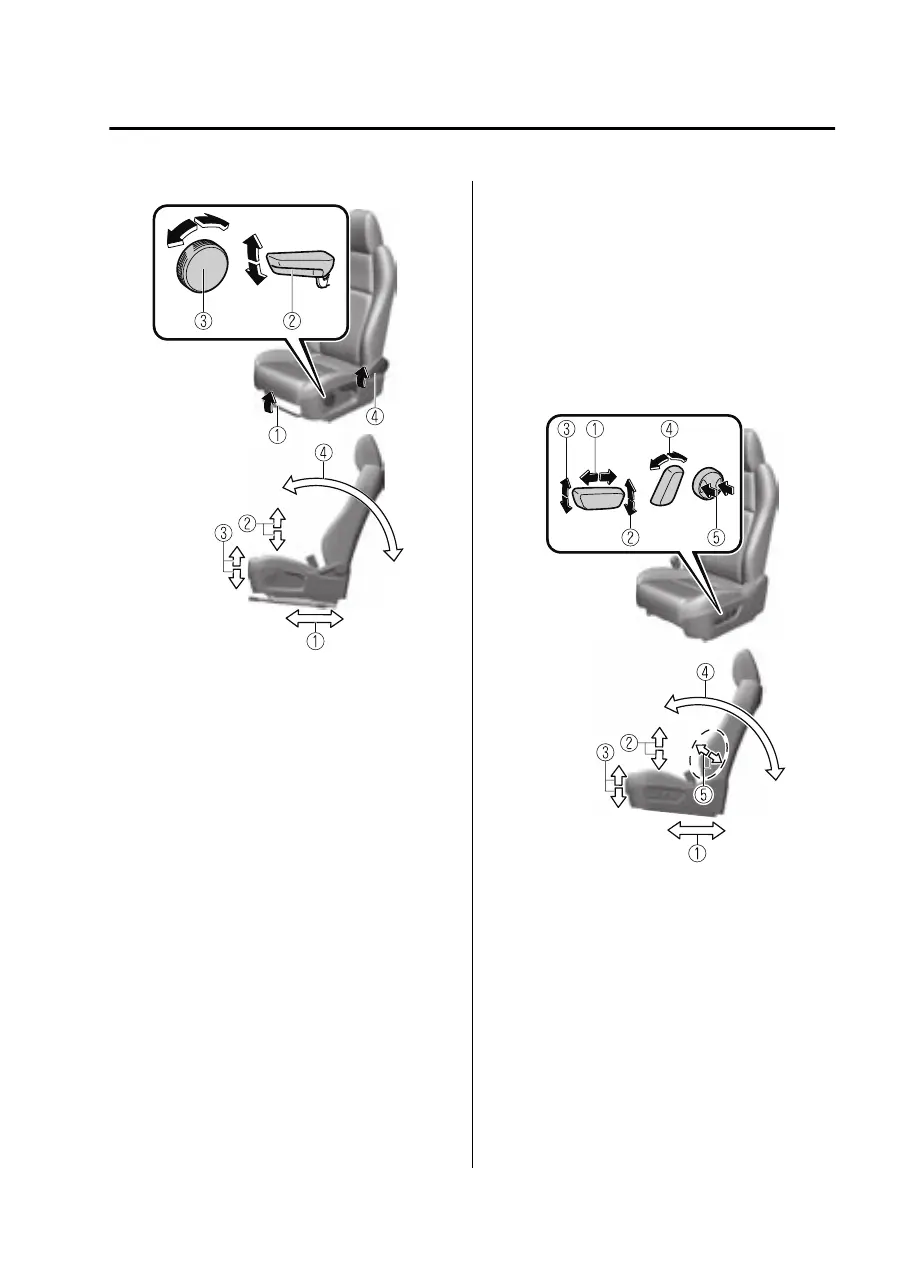 ③ ②
①
④
④
②
③
①
③ ① ④
② ⑤
④
②
③
⑤
①