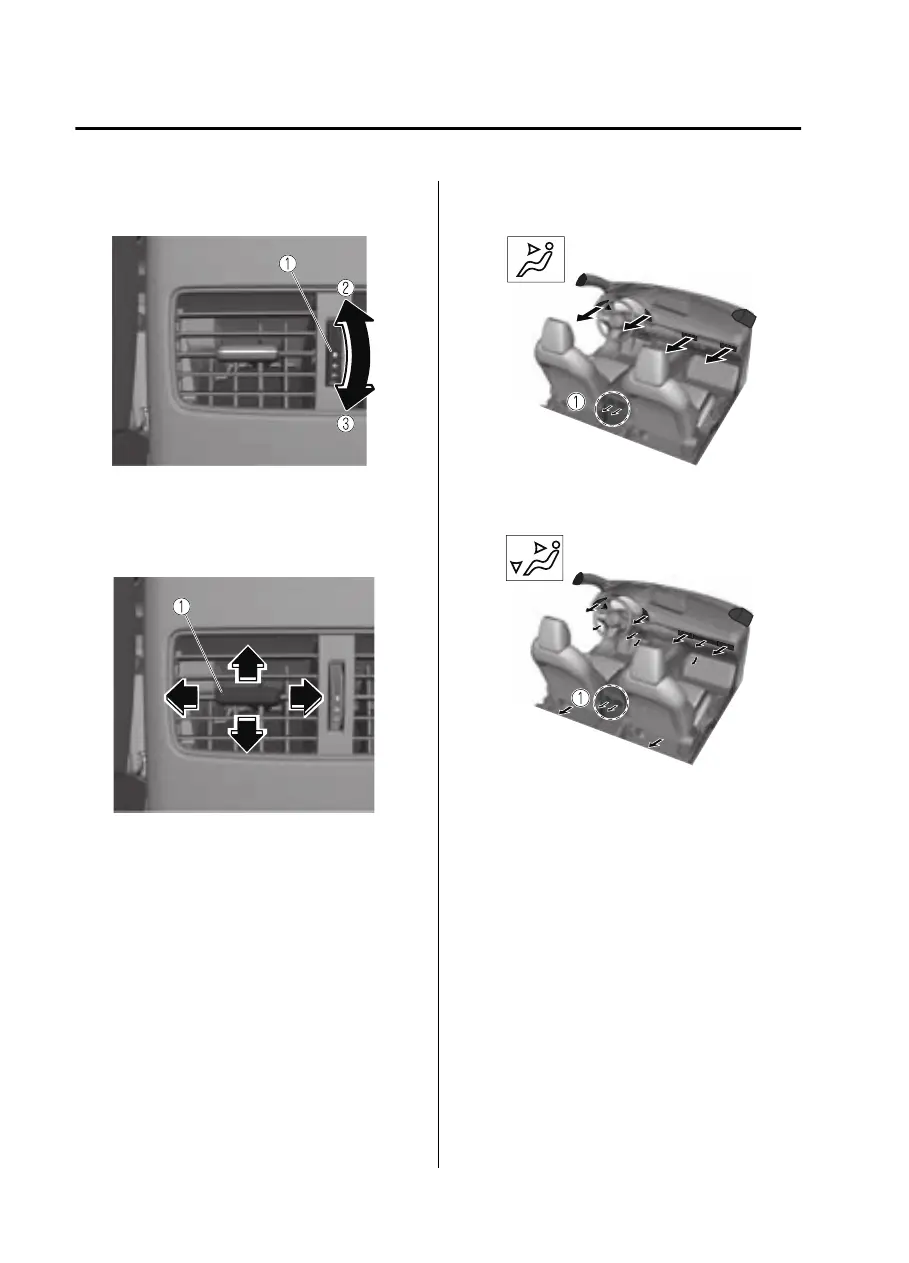 1
2
3

1

1

1