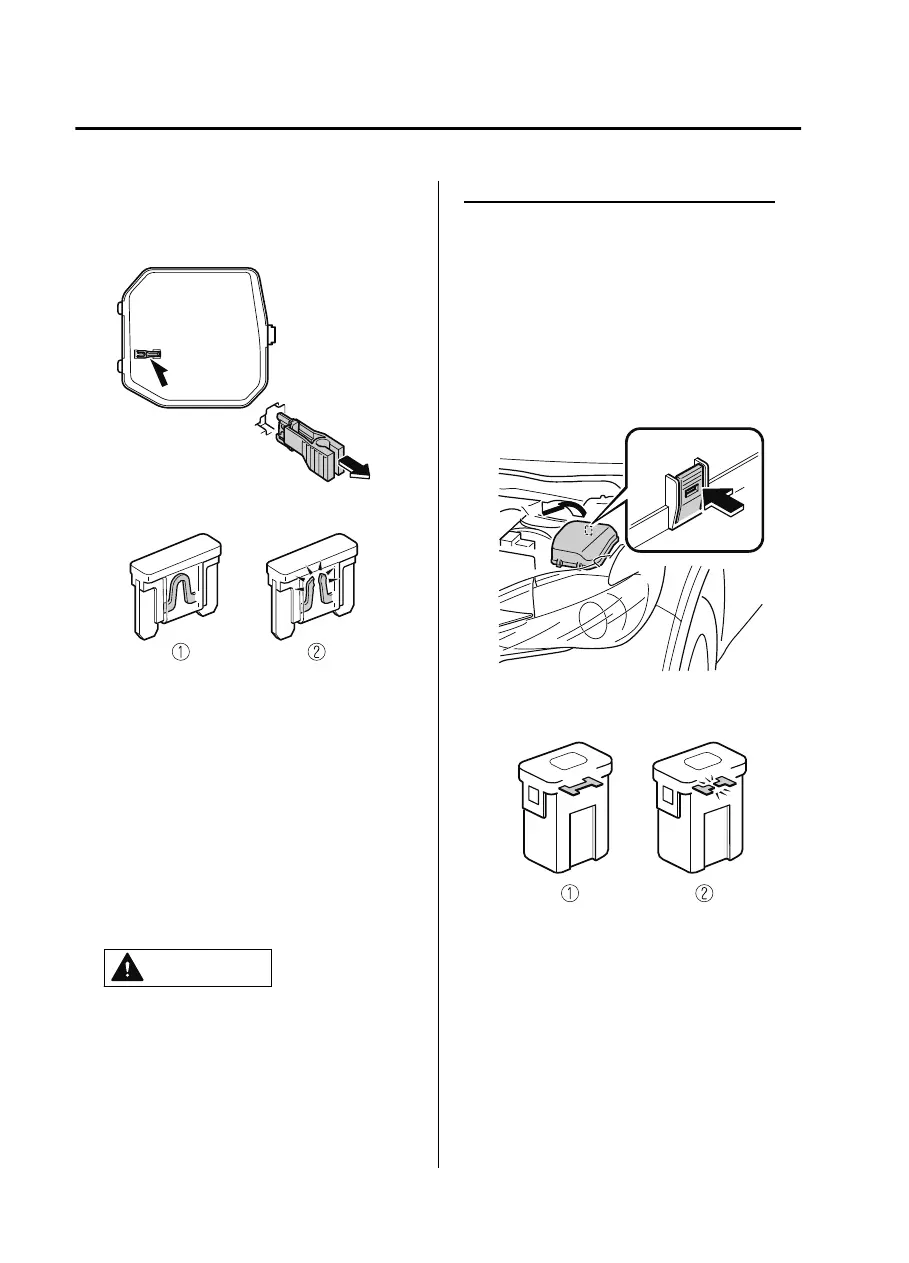 ①

②

①

②