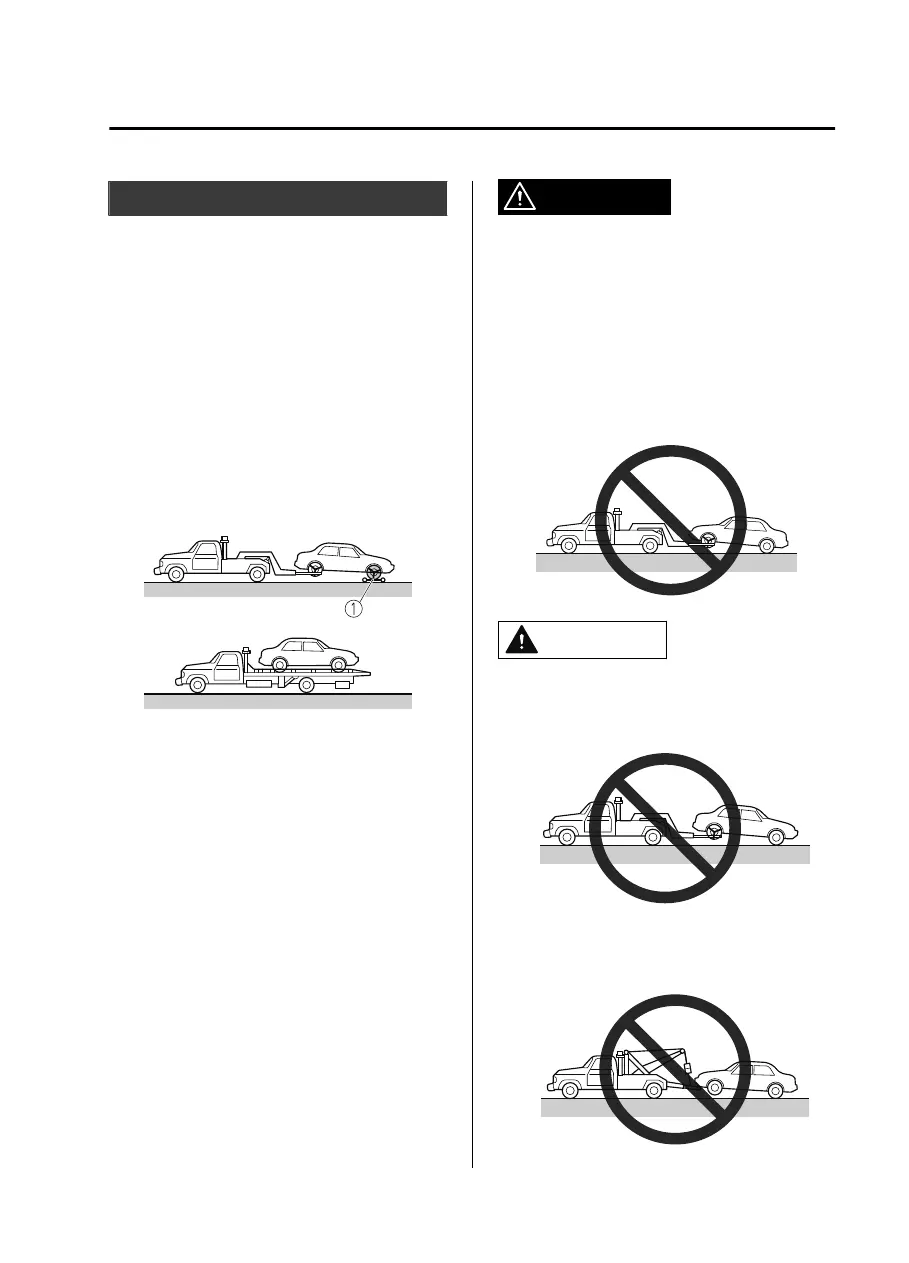 ①