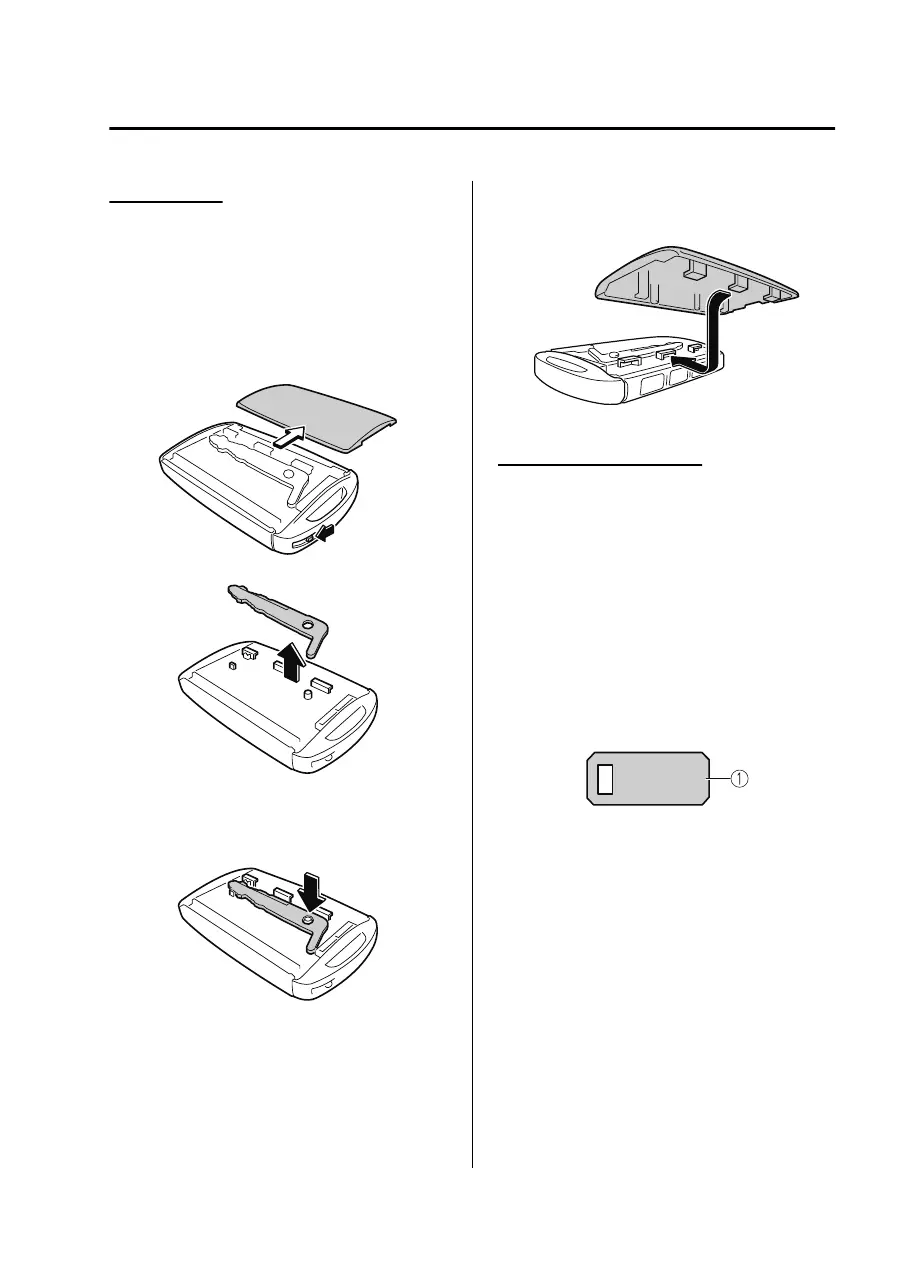 ①