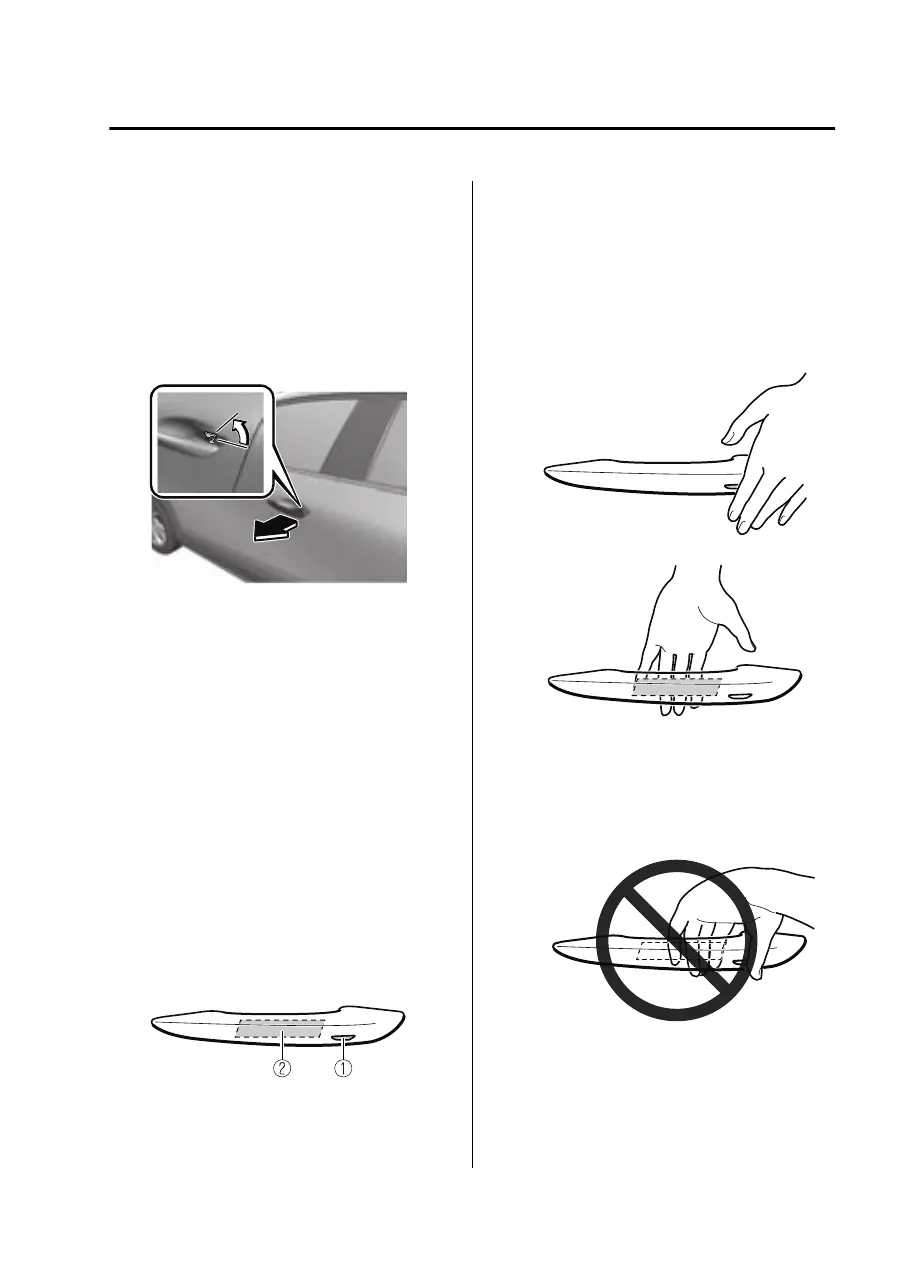 ②
①