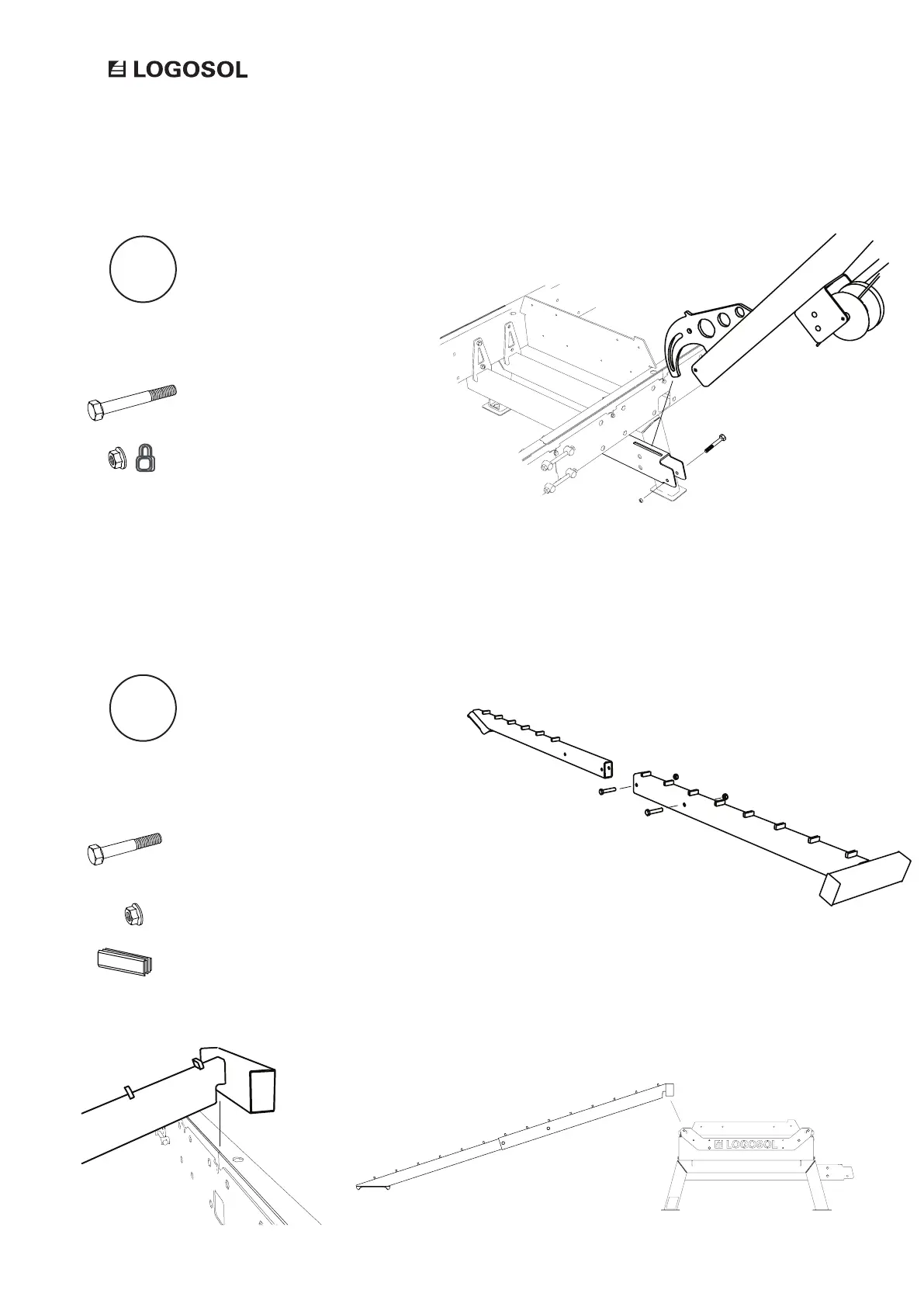 LOGOSOL

LOGOSOL