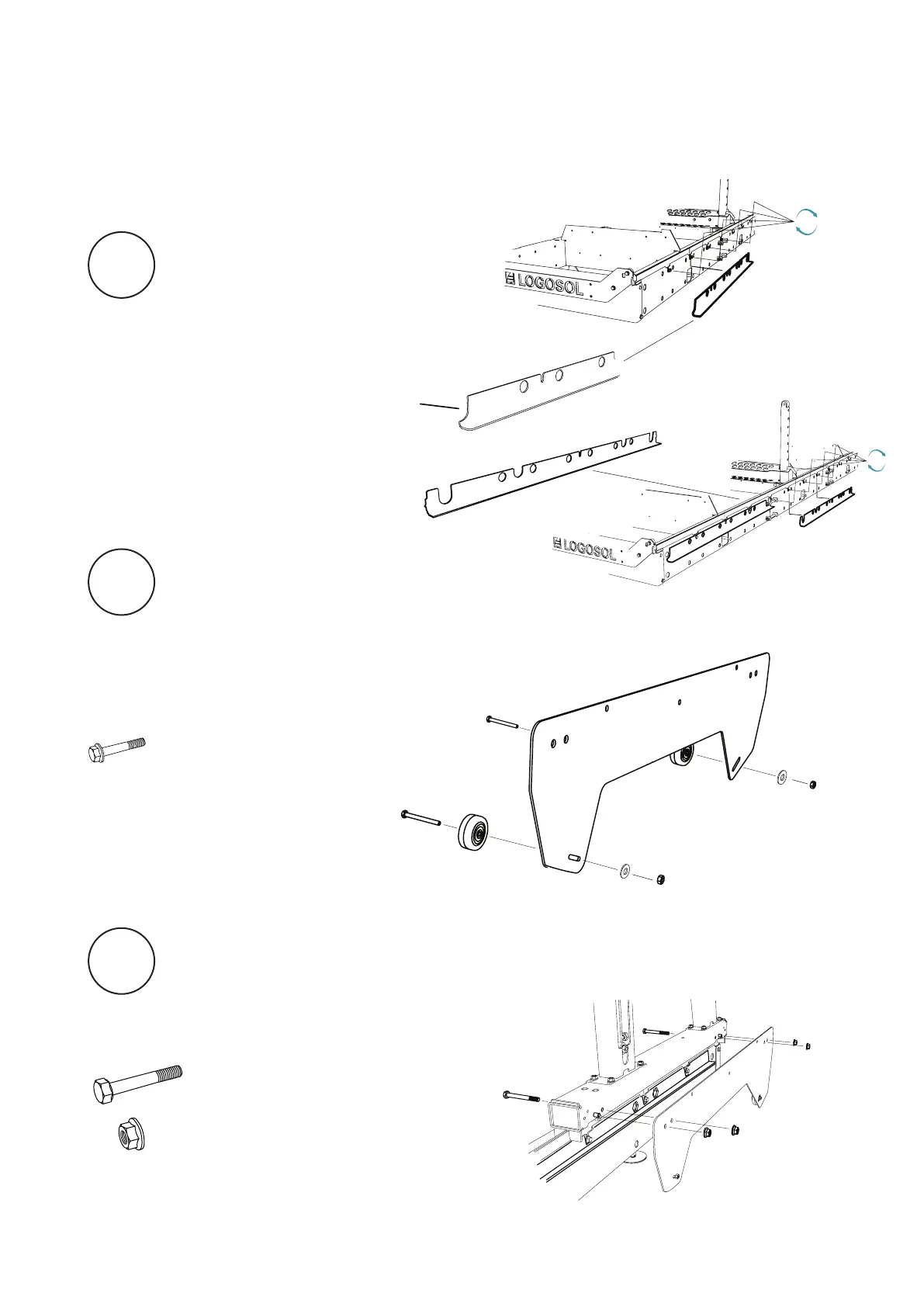 LOGOSOL

LOGOSOL