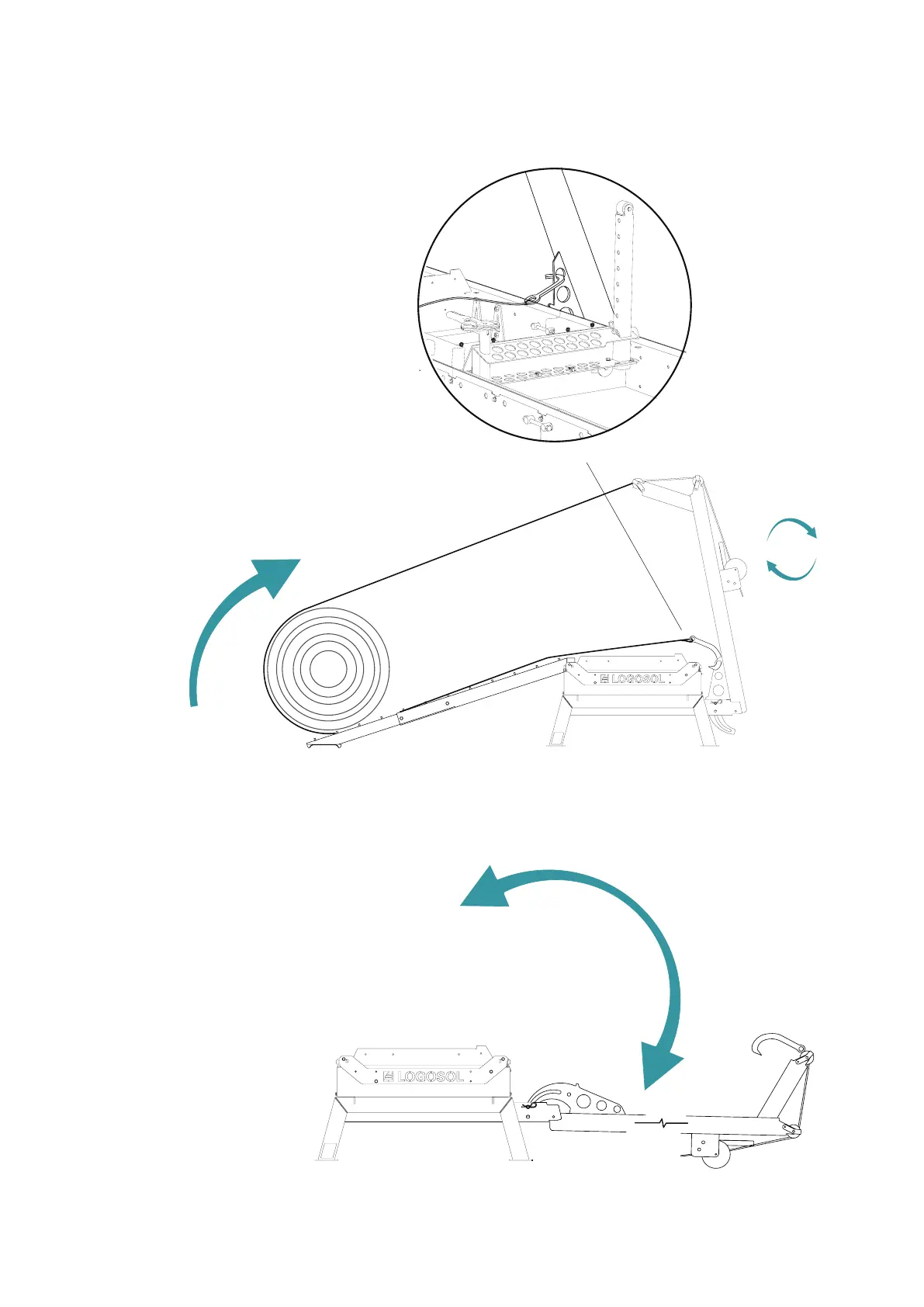 LOGOSOL

LOGOSOL