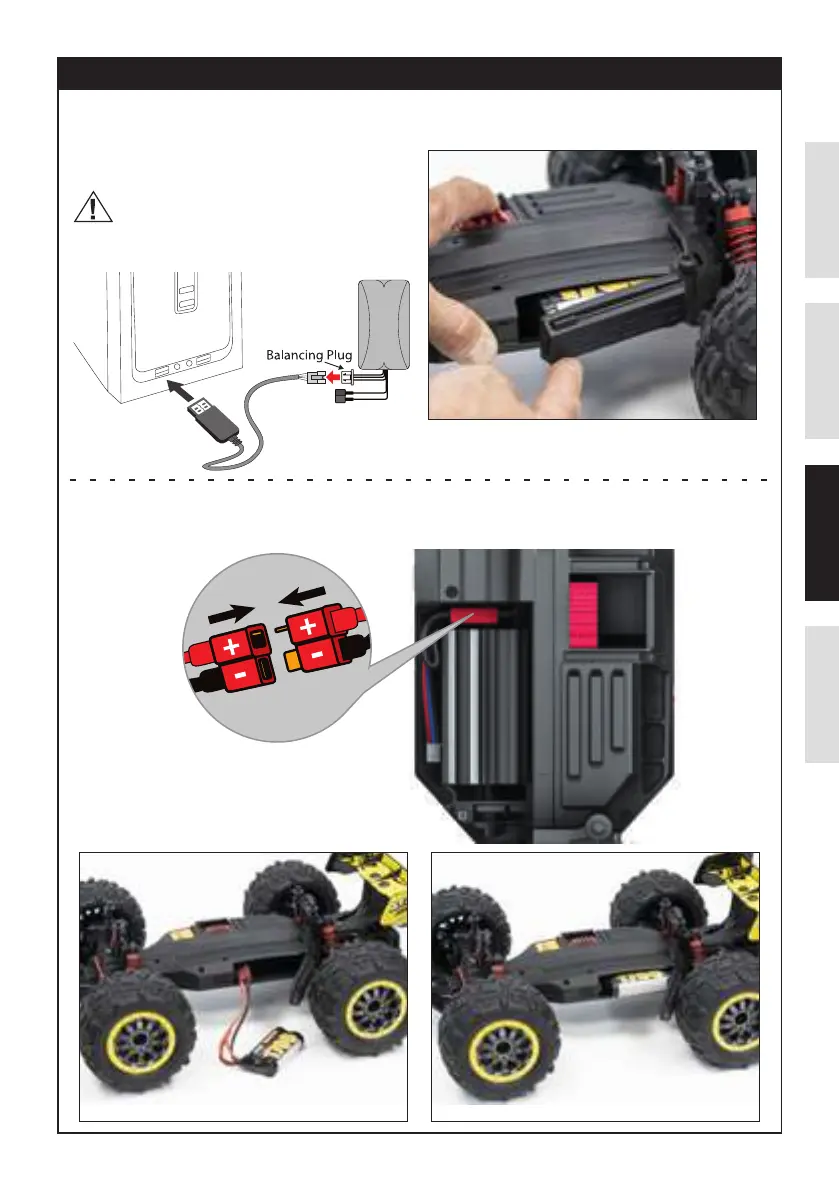 Balancing Plug

+

-

+

-