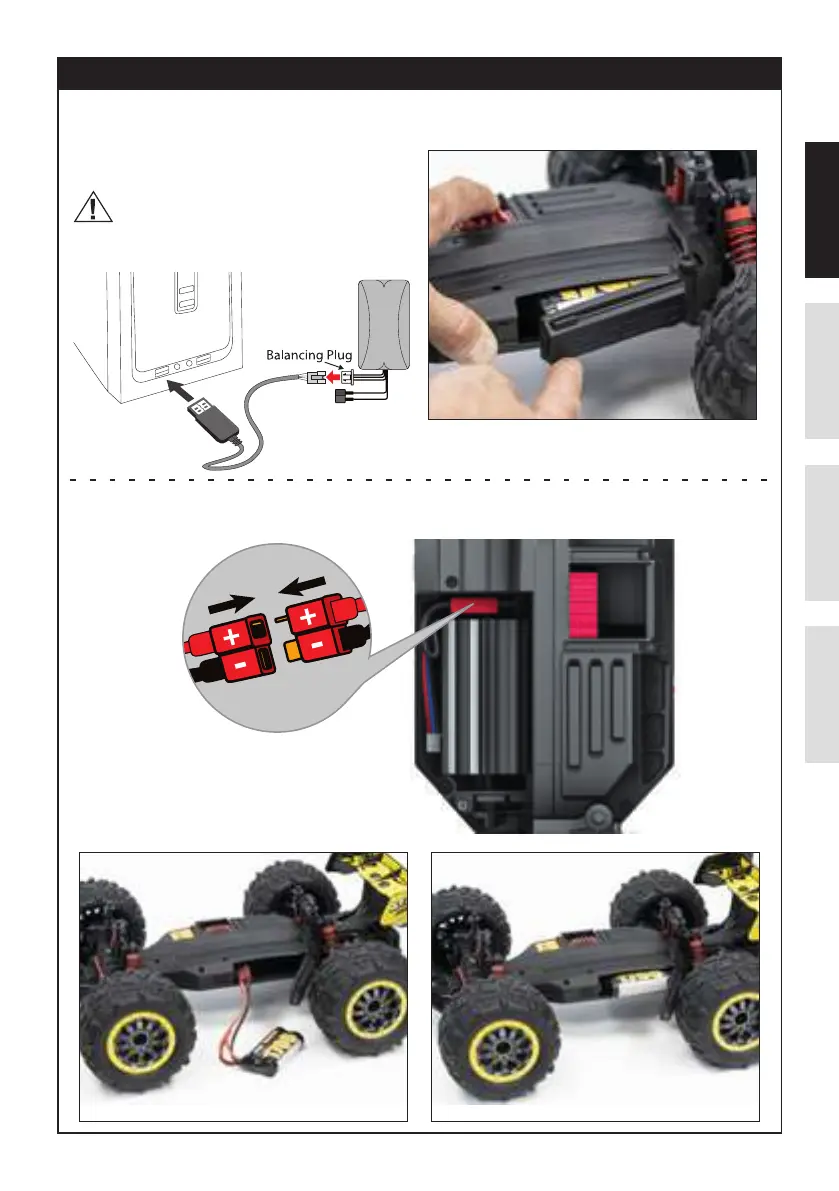 Balancing Plug

+
-
+
-