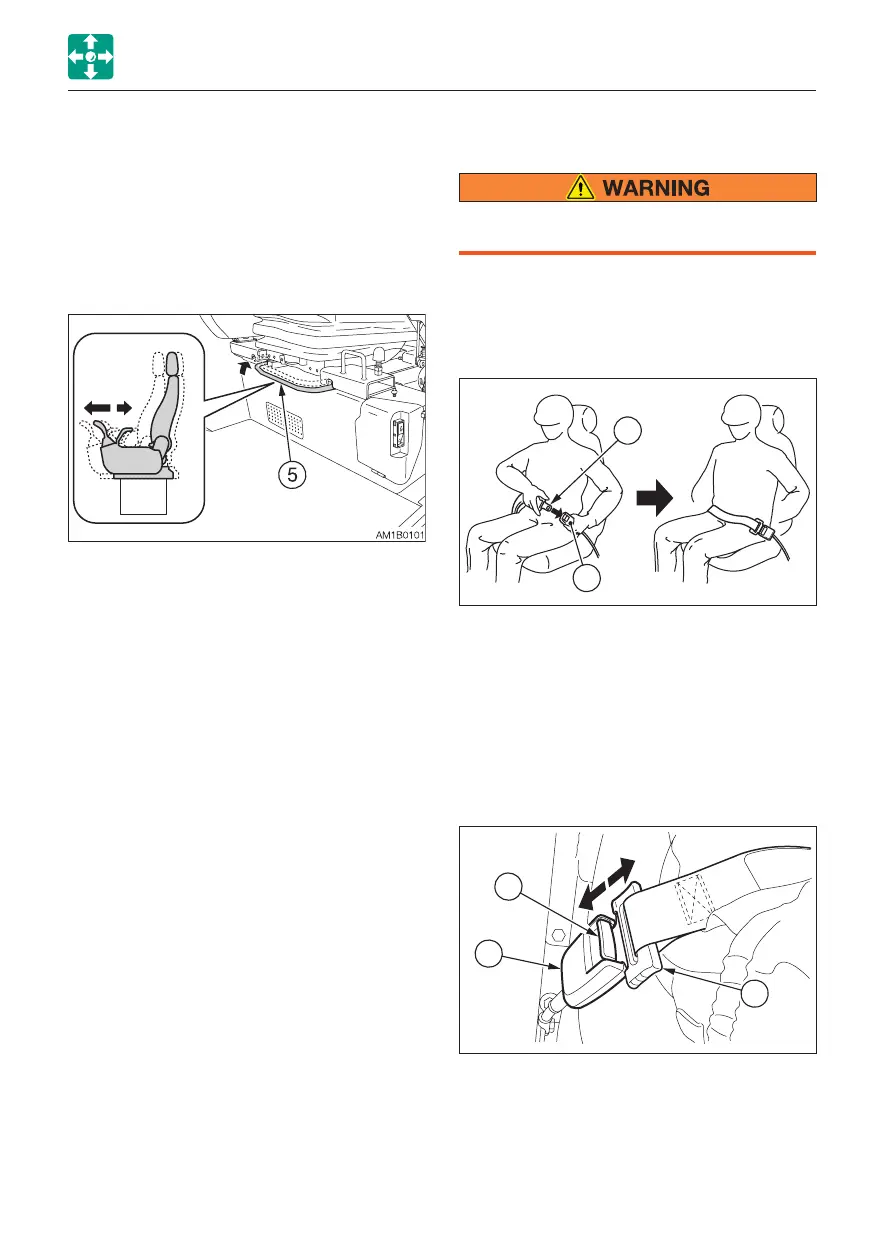 WARNING

5

AM1B0101