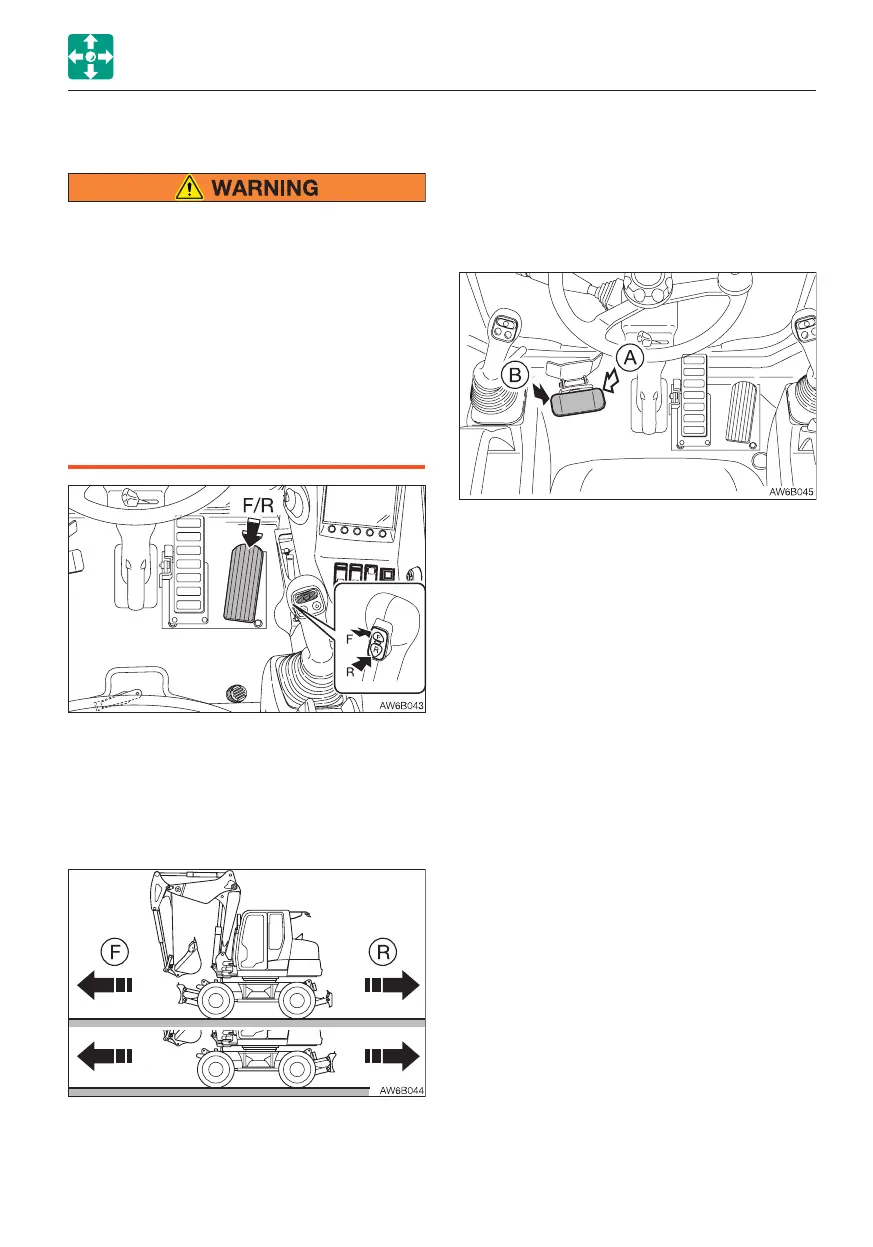 WARNING

F/R

F

R

AW6B043

F

R

AW6B044

A

B

AW6B045