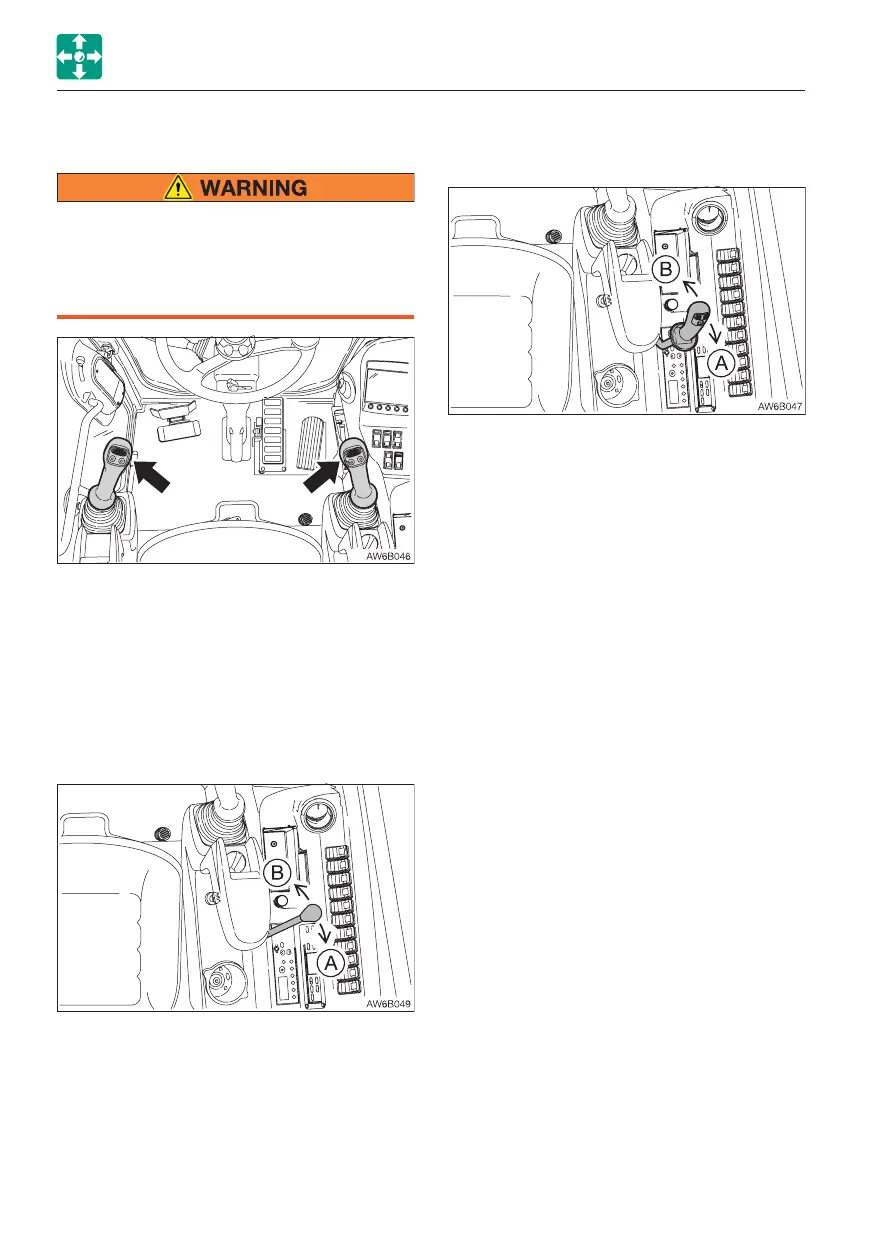 WARNING

AW6B046

B

A

AW6B049

B

A

AW6B047