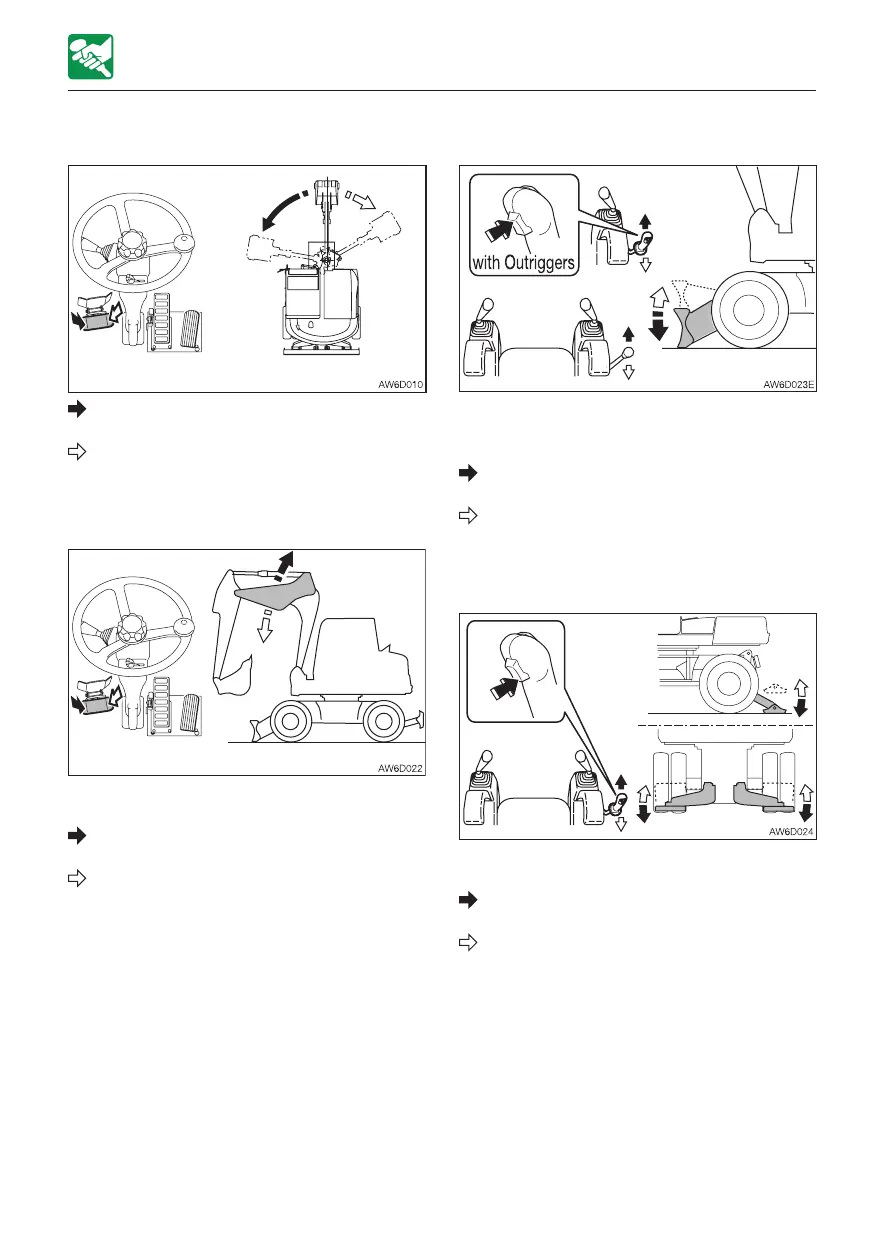 AW6D010

AW6D022

with Outriggers

AW6D023E

AW6D024