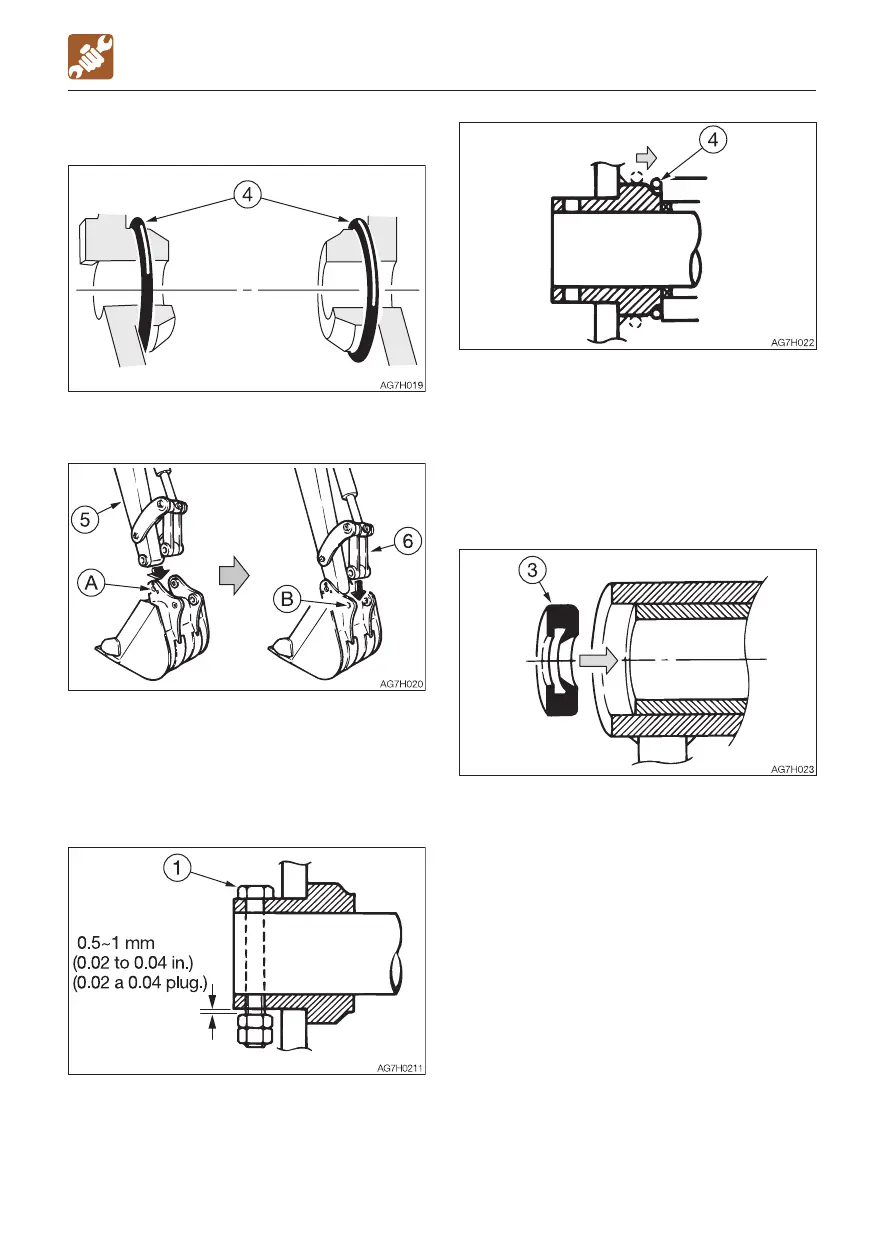 4

AG7H019

5

6

A

B

AG7H020

1

0.5~1 mm
(0.02 to 0.04 in.)
(0.02 a 0.04 plug.)

AG7H0211

4

AG7H022

3

AG7H023