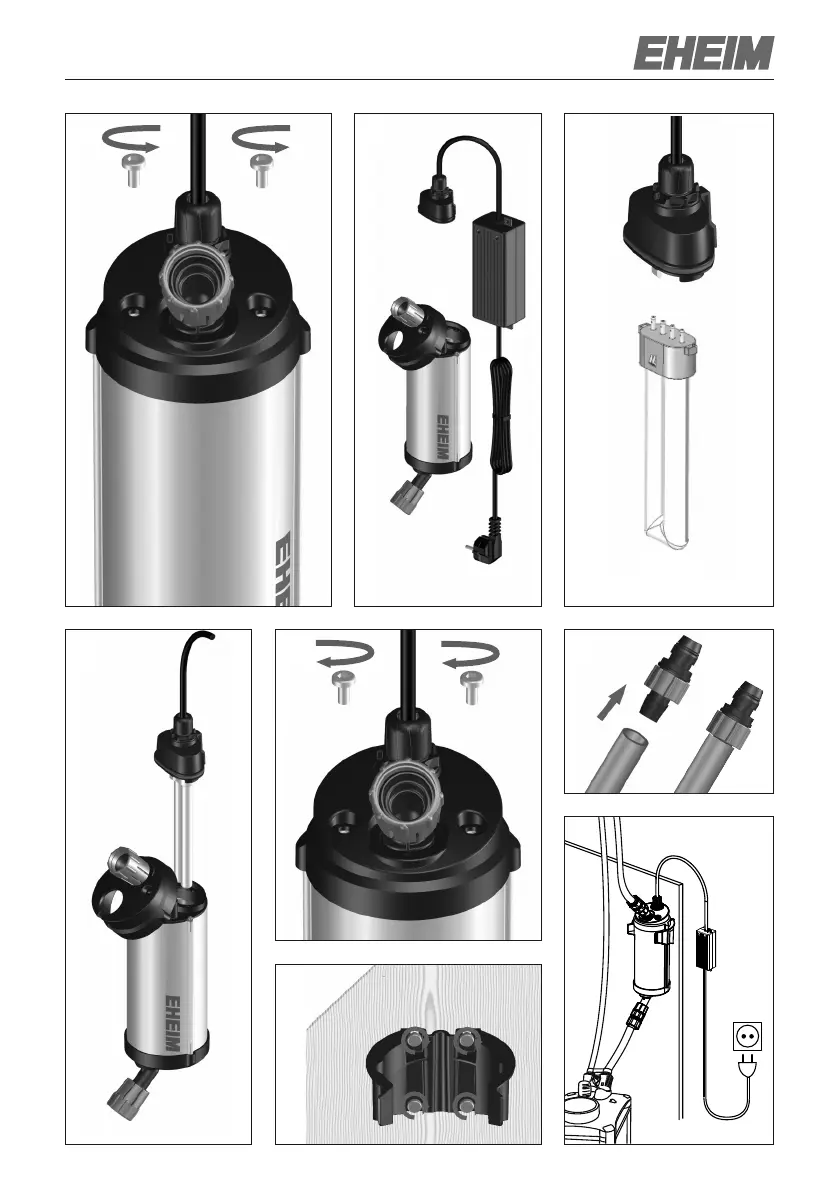 EHEIM

EHEIM

EHEIM

EHEIM