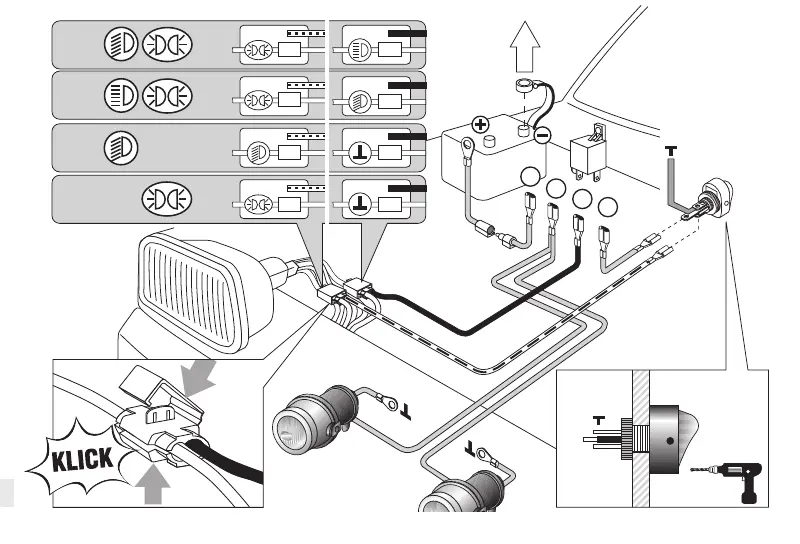 KLICK