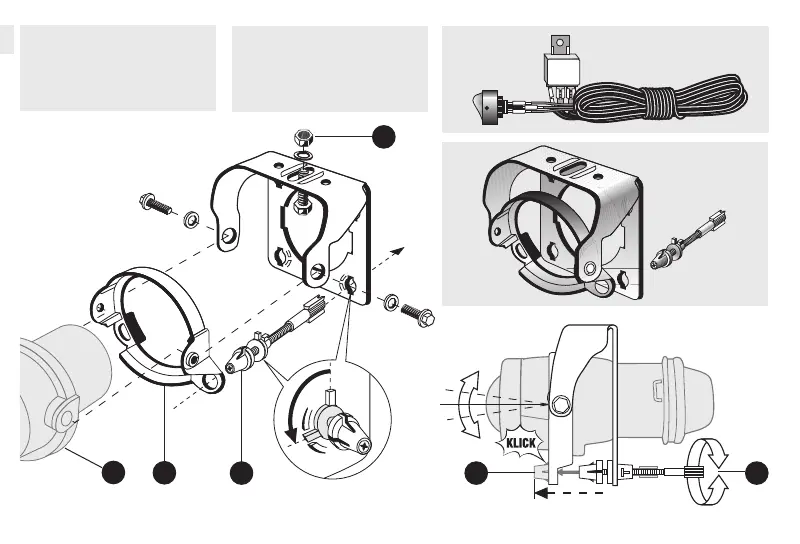 KLICK