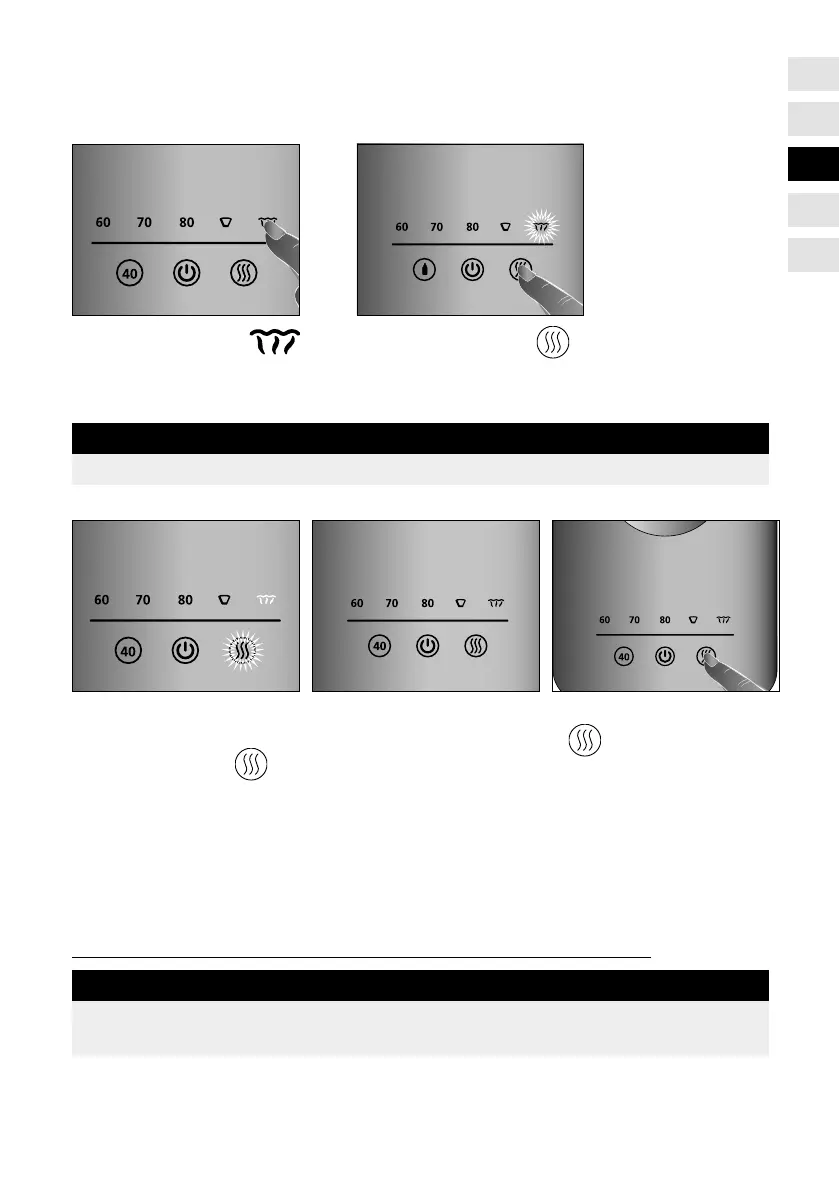 60 70 80

40

60 70 80

60 70 80

40

60 70 80

40

60 70 80

40