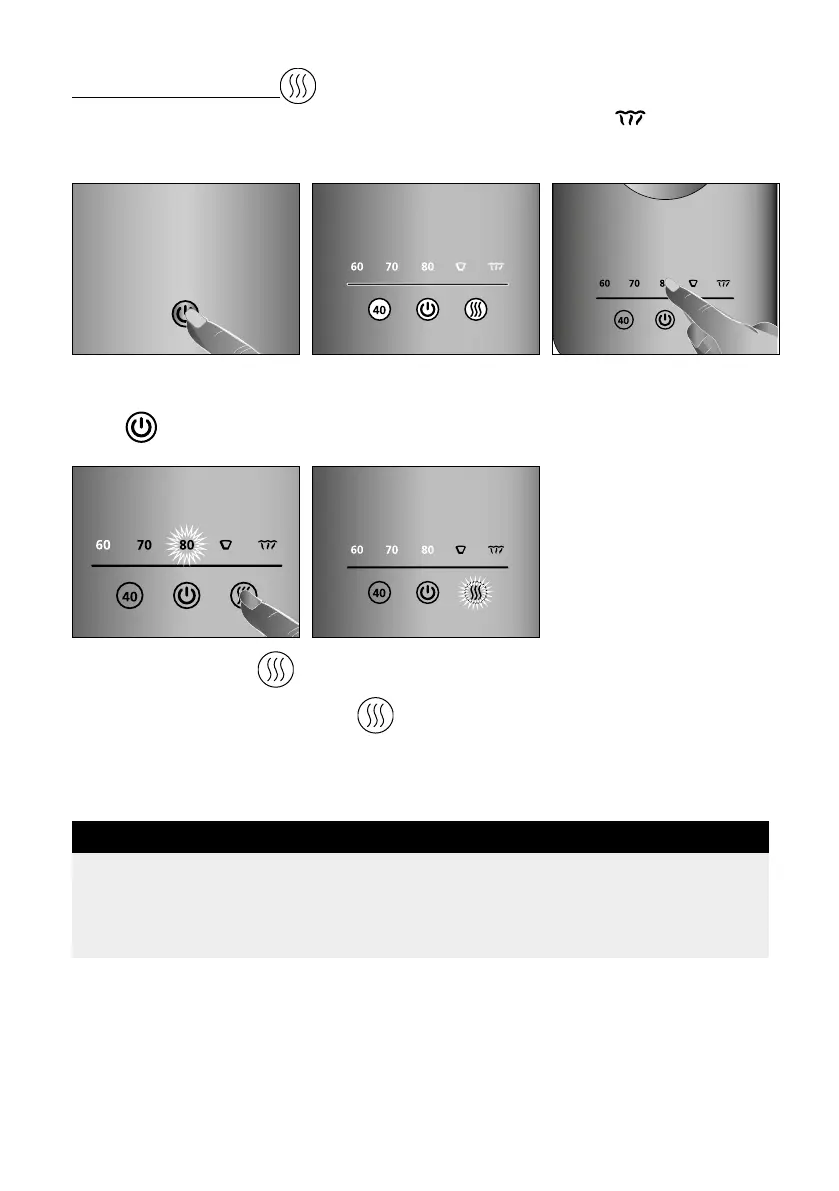 60 70 80
40
60 70 8
40
60 70 80
40
60 70 80
40