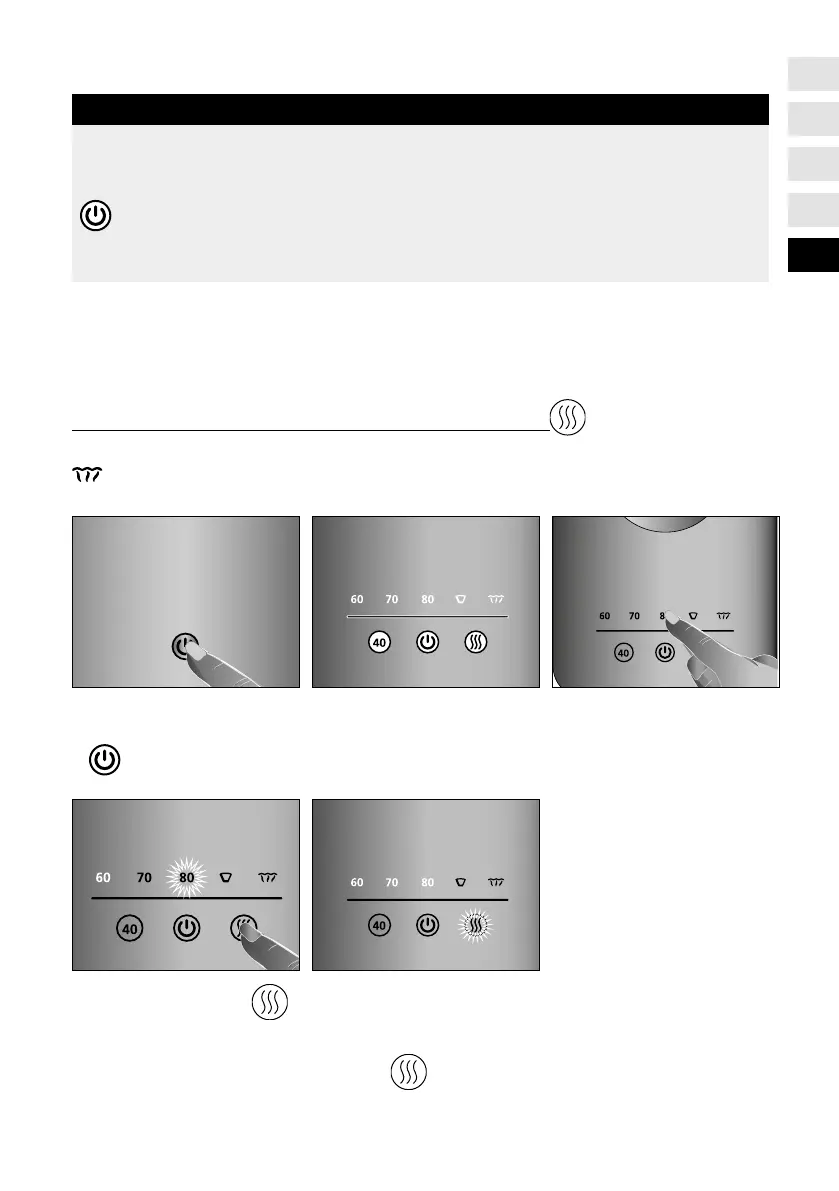 60 70 80

40

60 70 8

40

60 70 80

40

60 70 80

40