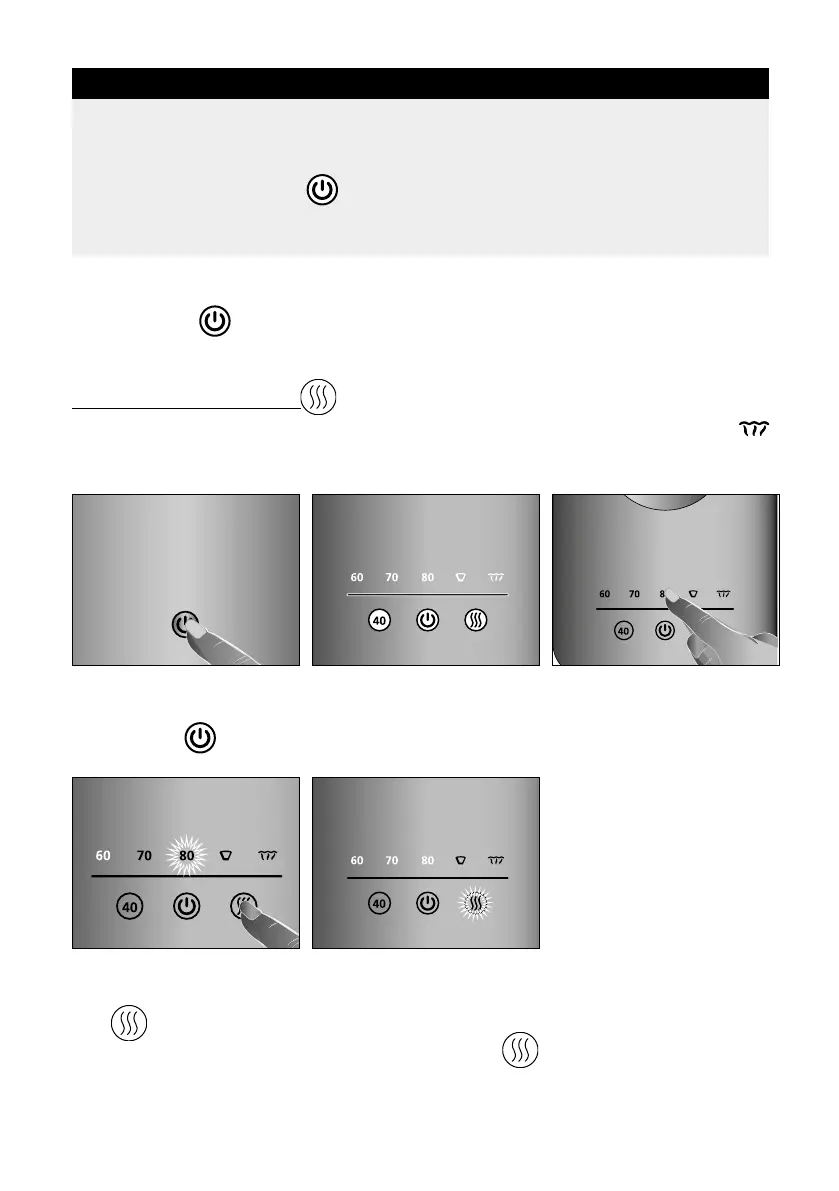 60 70 80

40

60 70 8

40

60 70 80

40

60 70 80

40