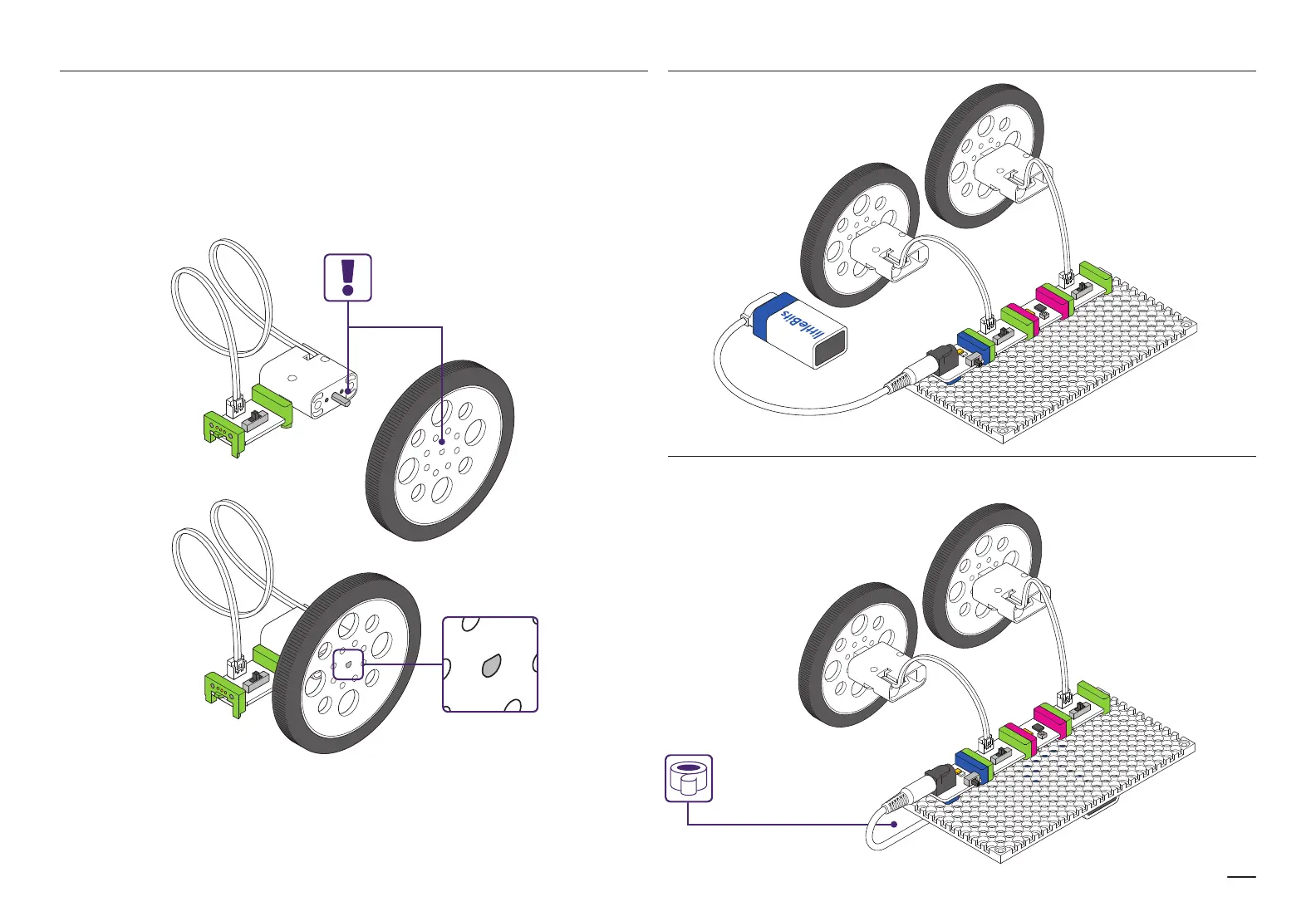 littleBits