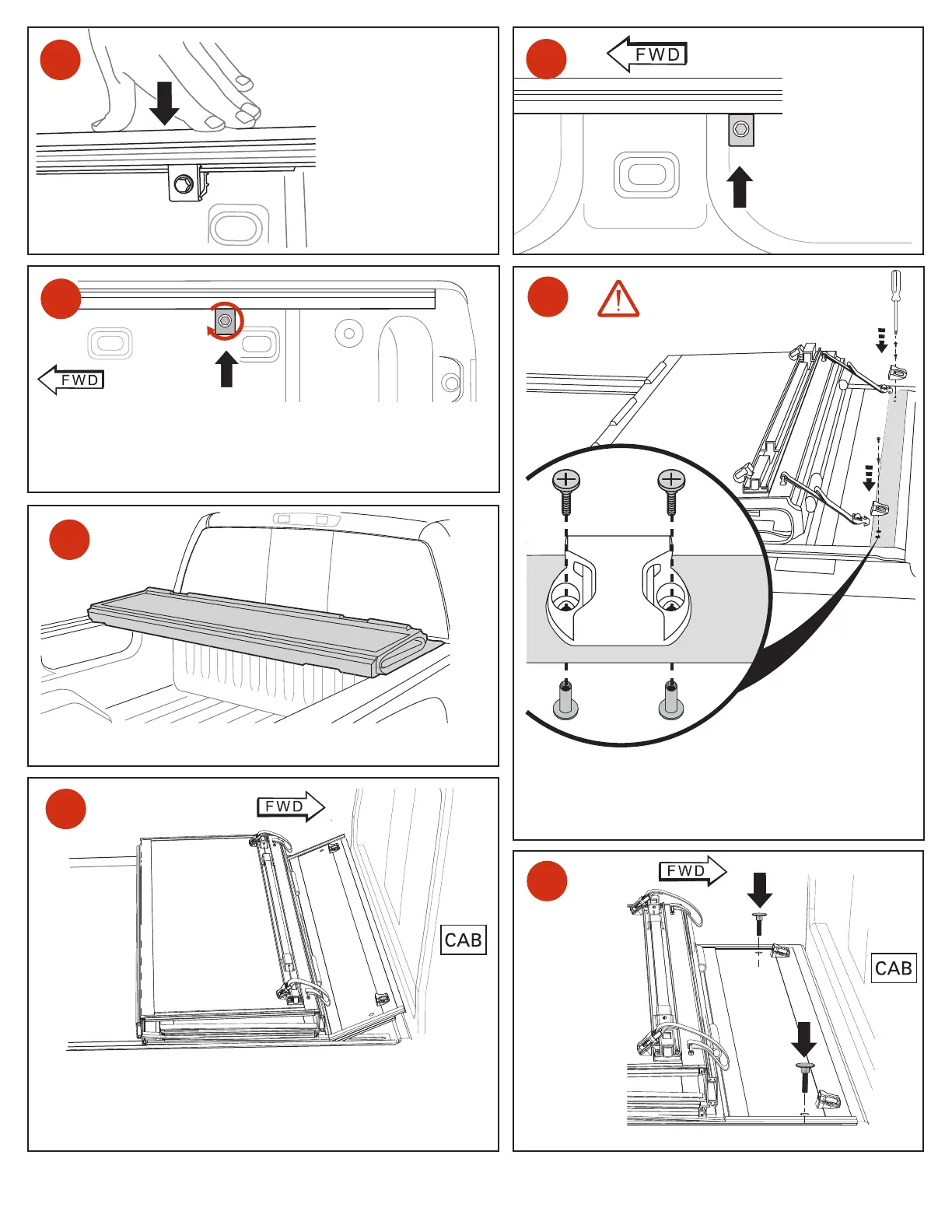 FWD

FWD

FWD

CAB

FWD

CAB