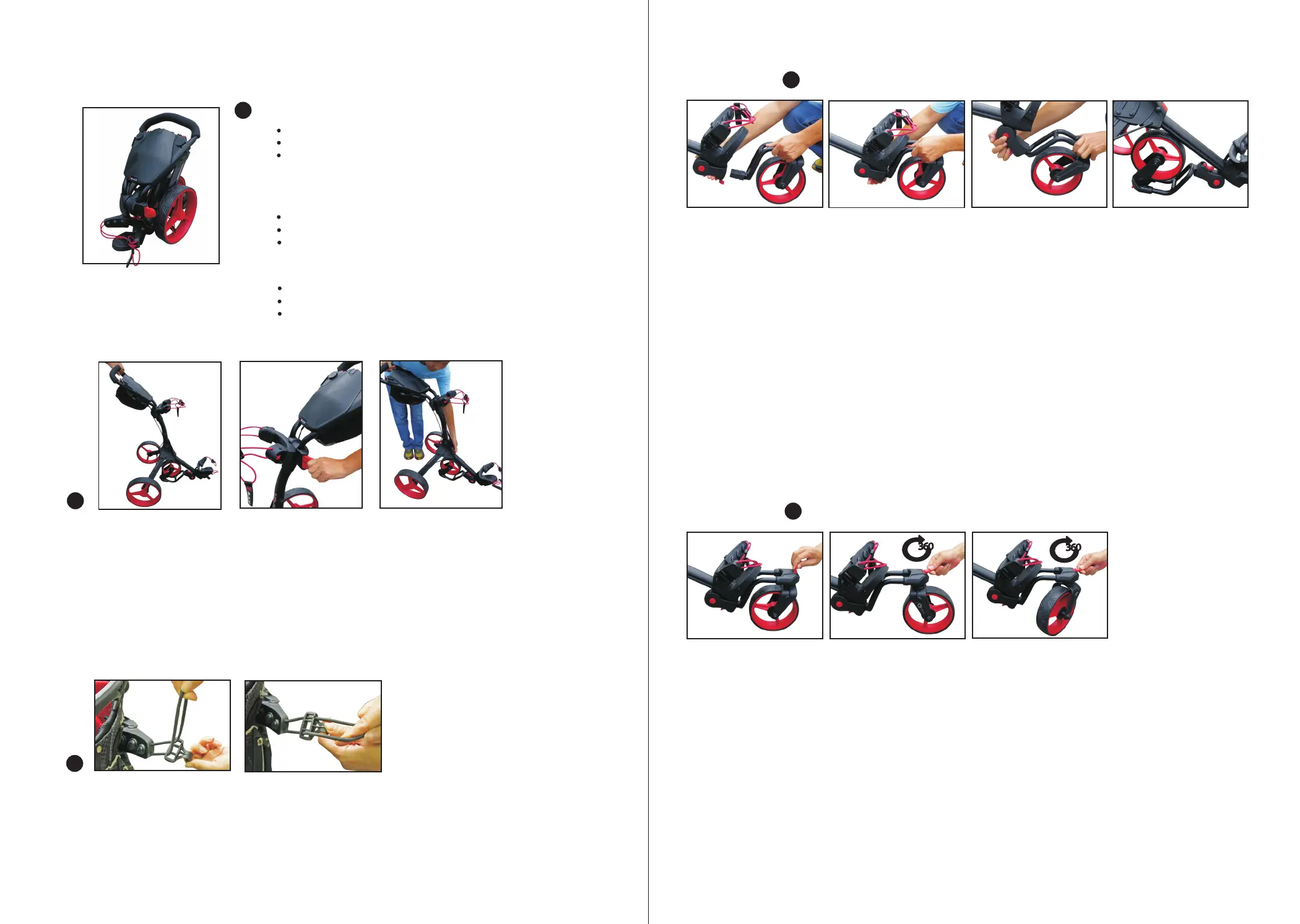 360

360