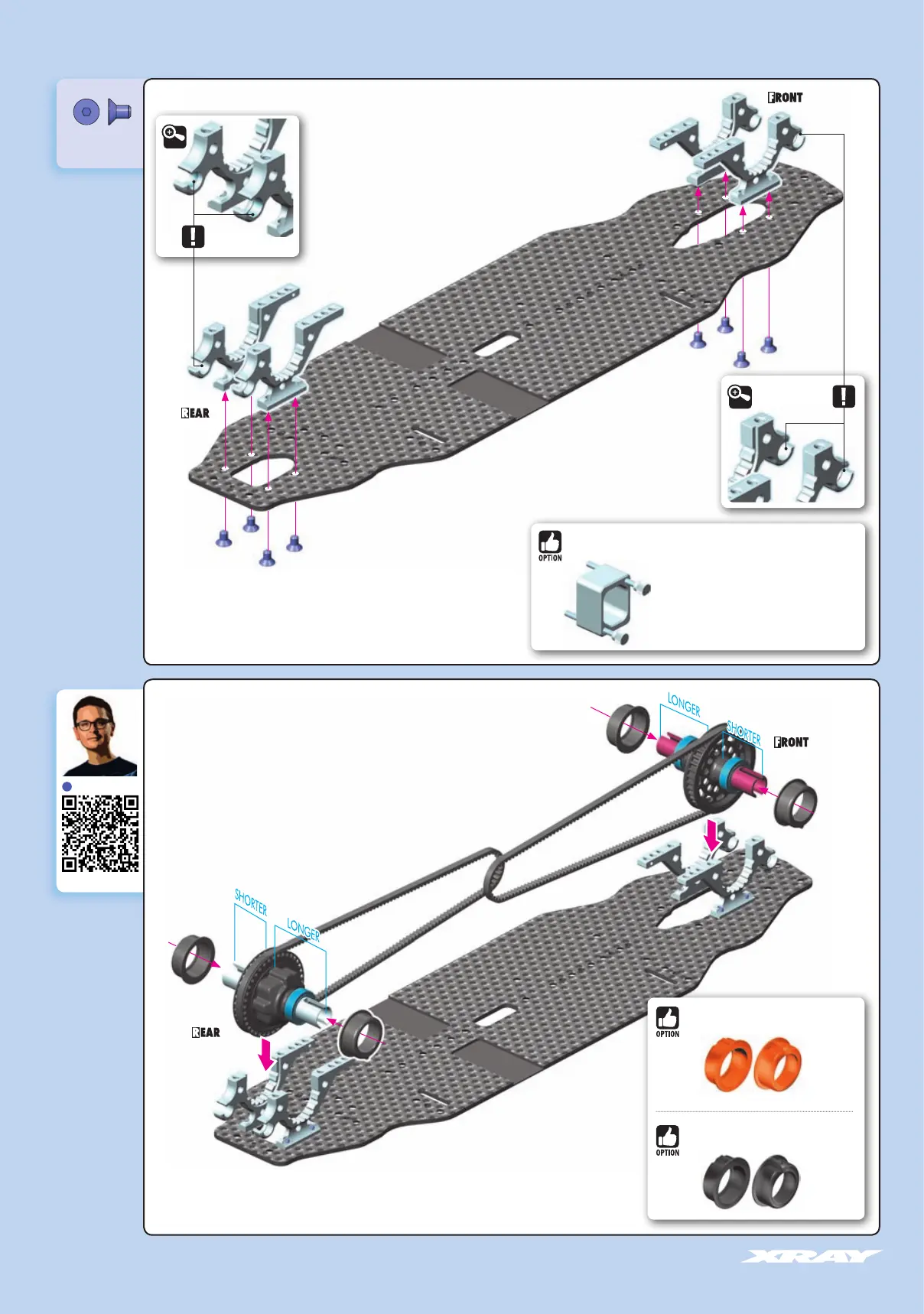 FRONT

REAR

OPTION

LONGER

SHORTER

FRONT

SHORTER

LONGER

REAR

OPTION

OPTION

XRAY