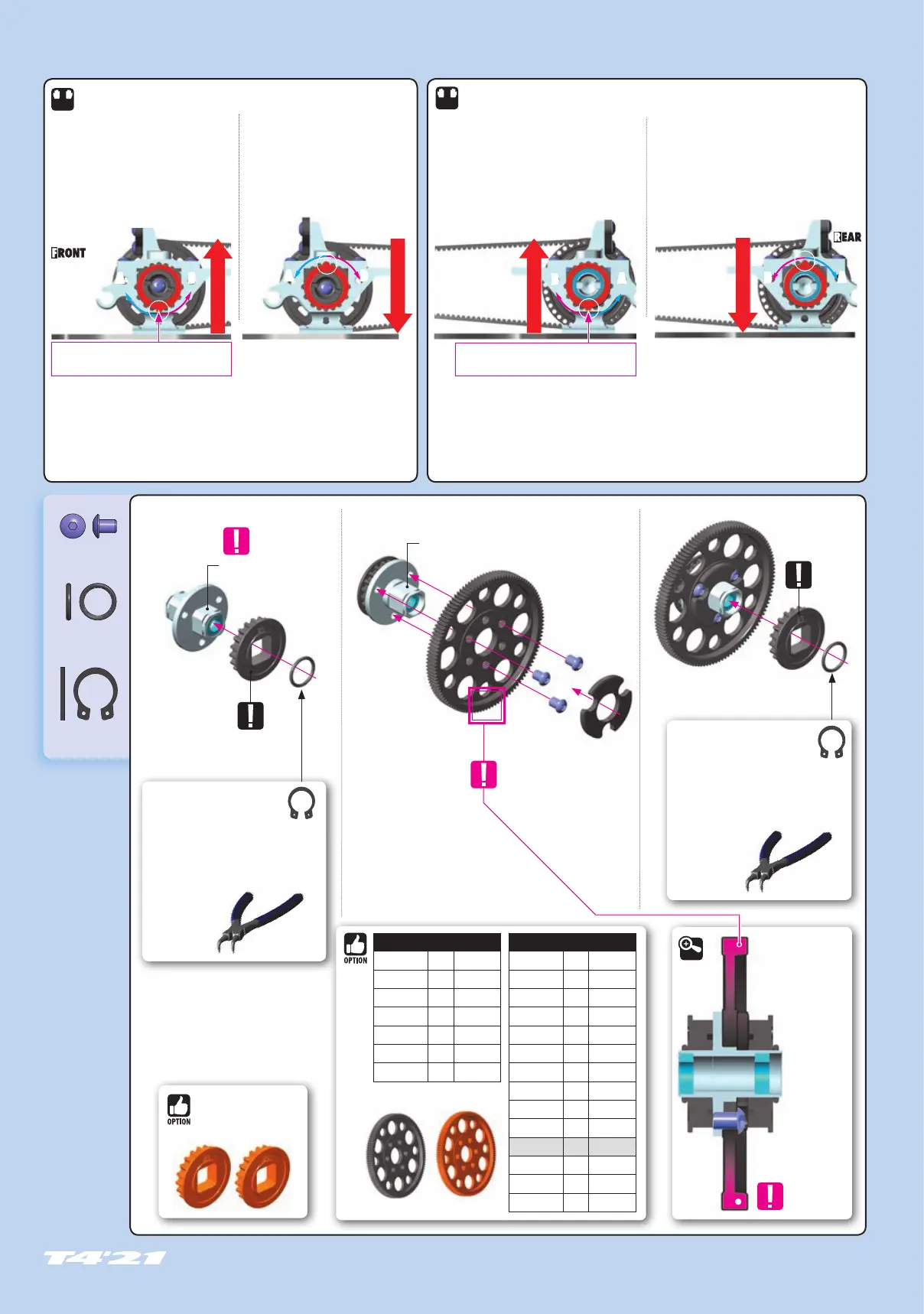 FRONT

REAR

OPTION

OPTION

T4'21