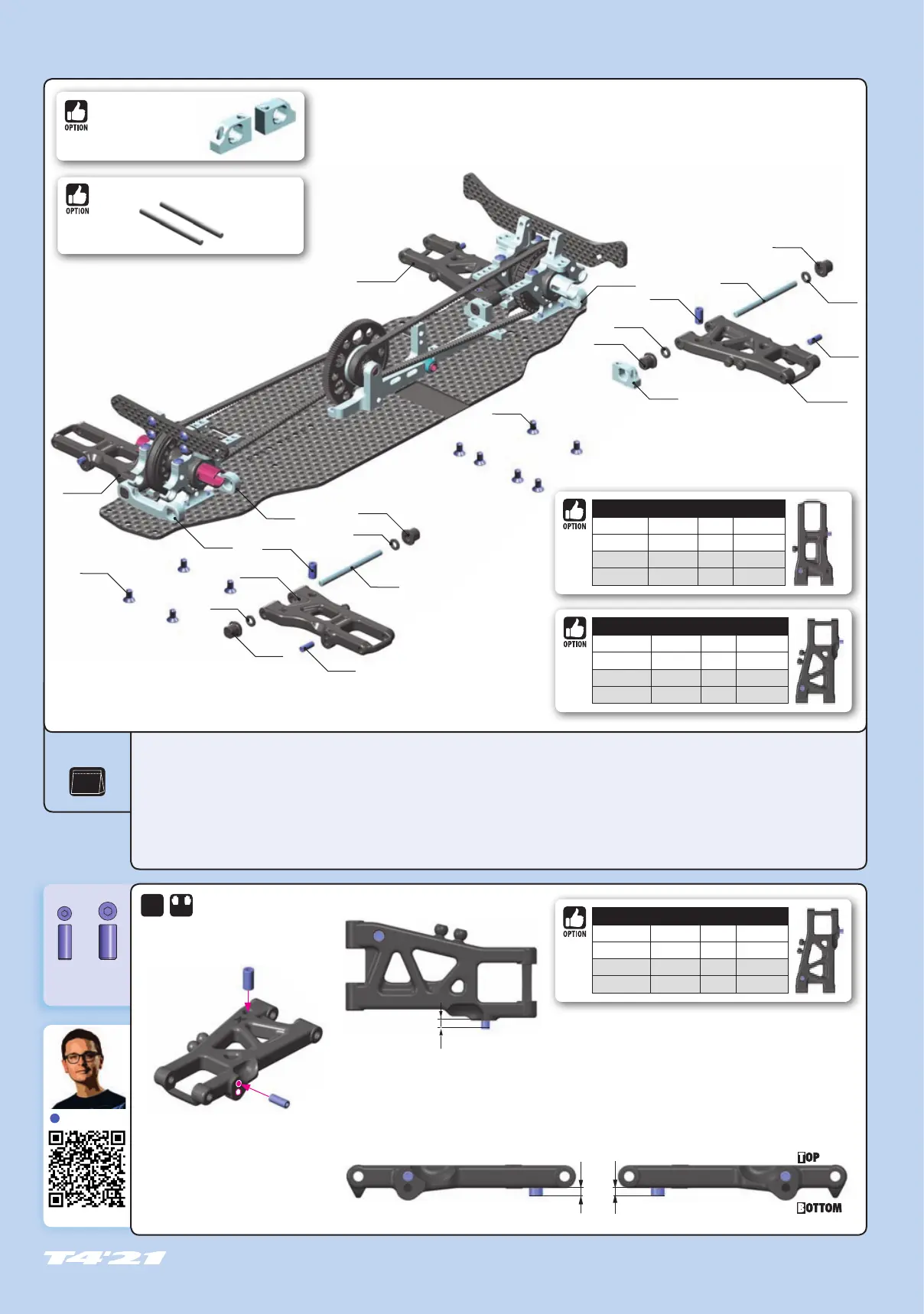 OPTION

OPTION

OPTION

OPTION

OPTION

TOP

BOTTOM

T4'21