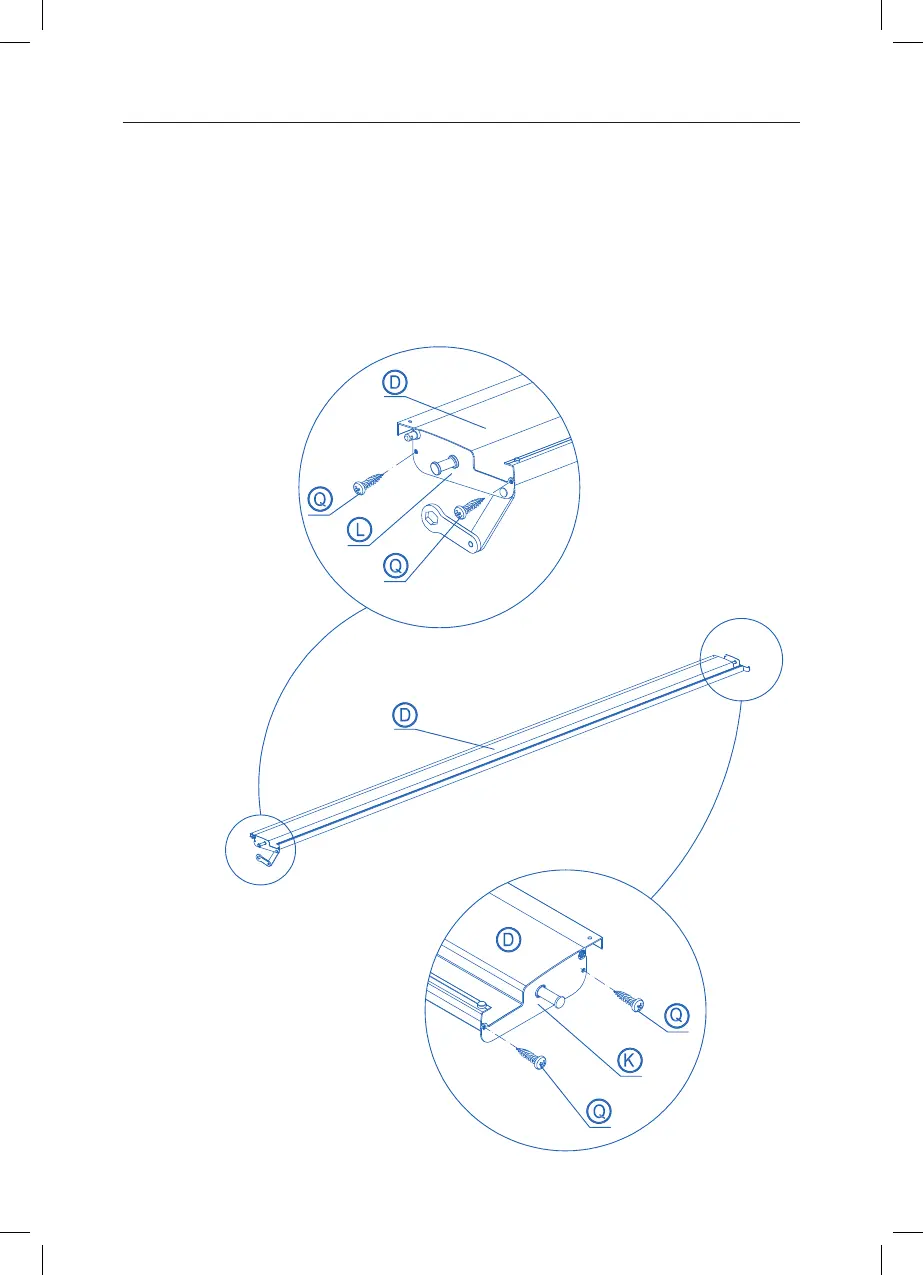 D
Q
L
Q
D
D
Q
K
Q