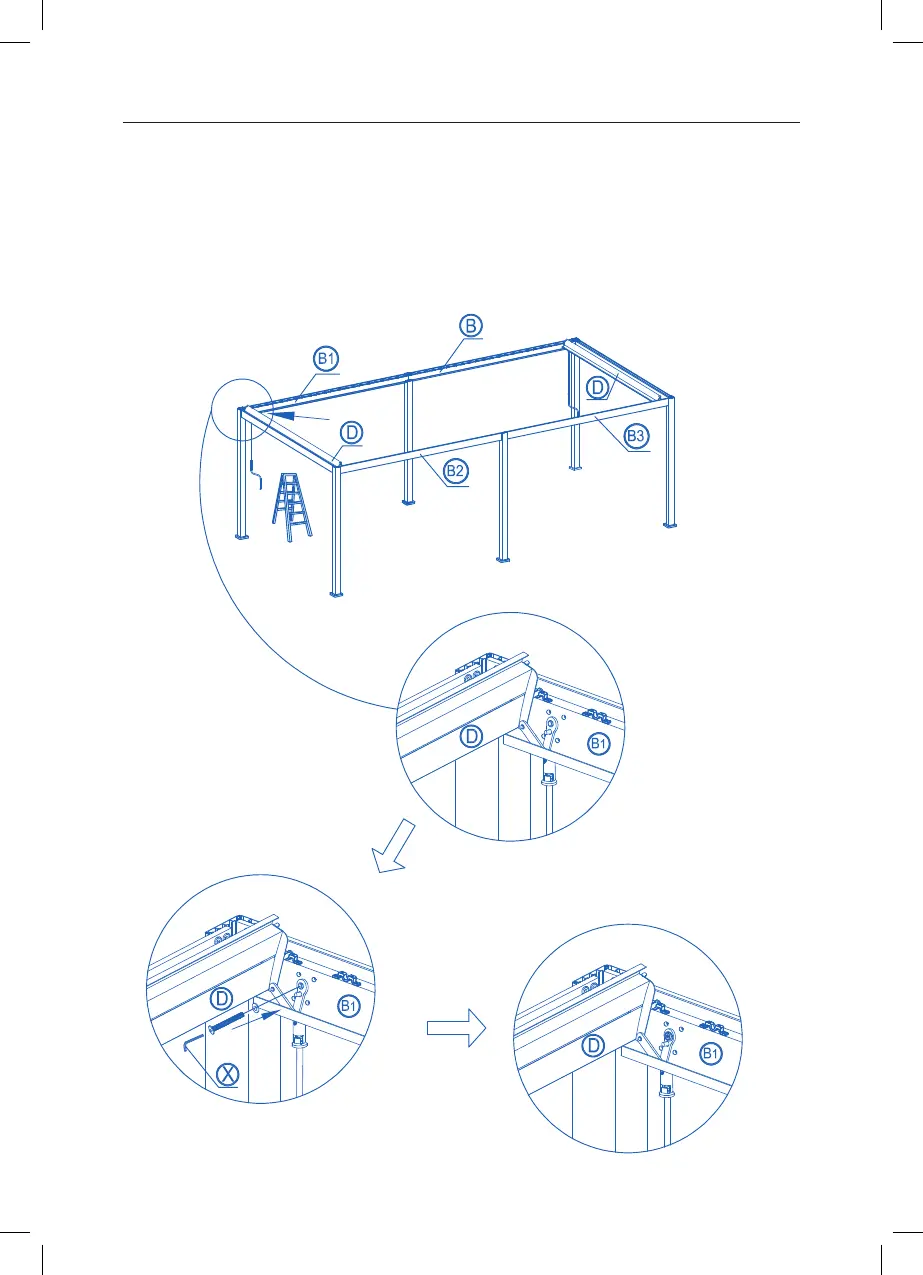 B
B1
D
D
B3
B2
D
B1
D
B1
X
D
B1