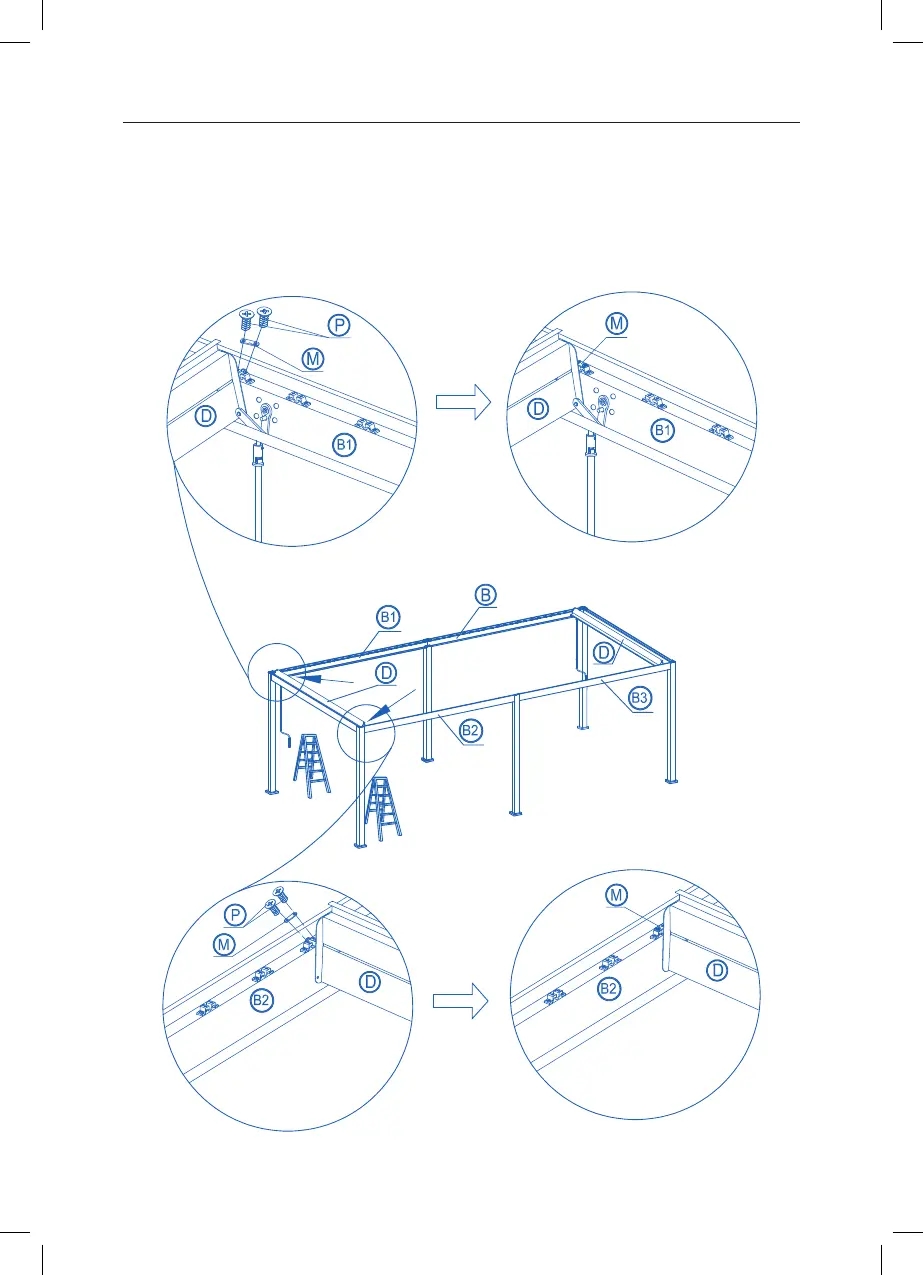 P
M
D
B1
M
D
B1
B1
B
D
D
B3
B2
P
M
B2
D
M
B2
D