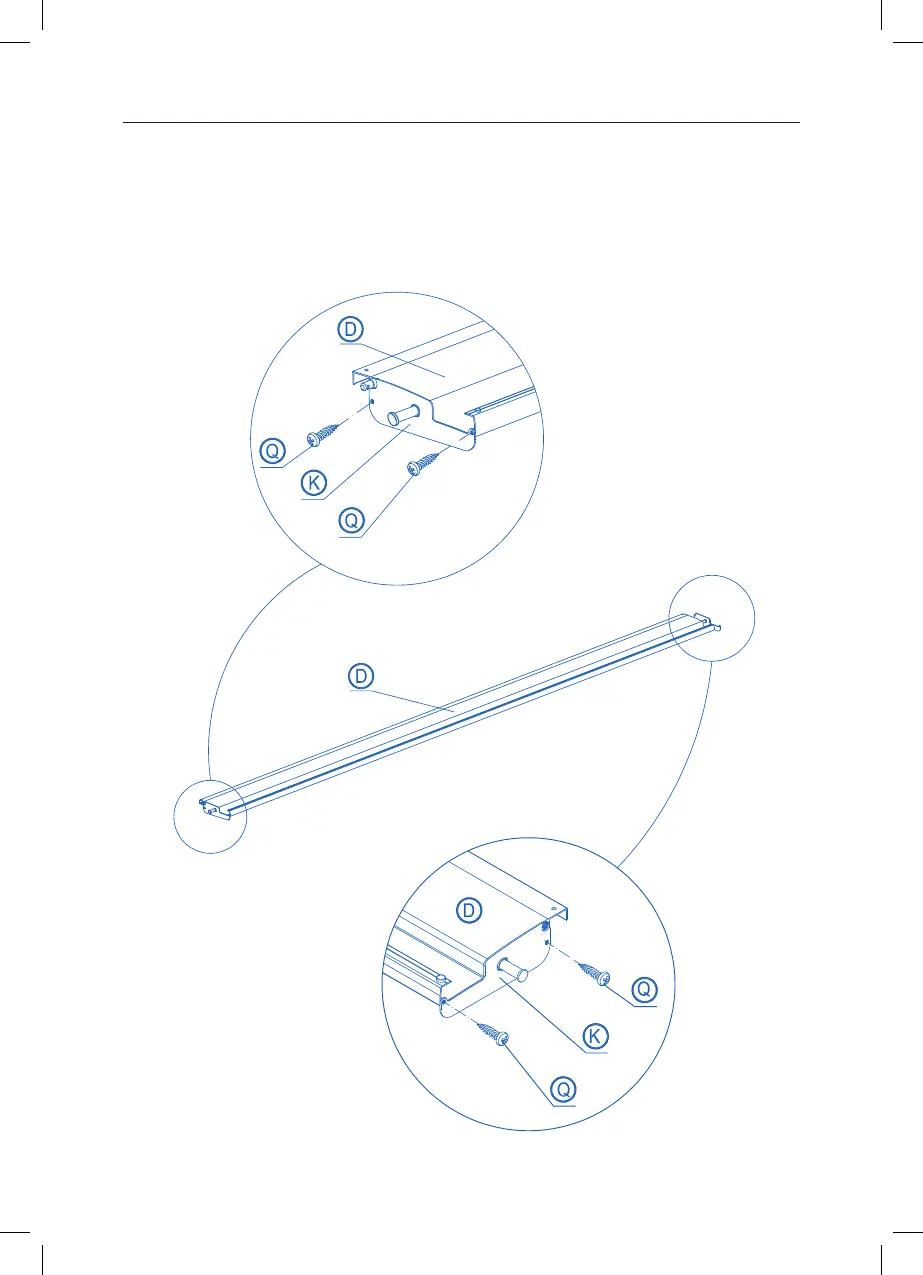 D

Q

K

Q

D

D

Q

K

Q