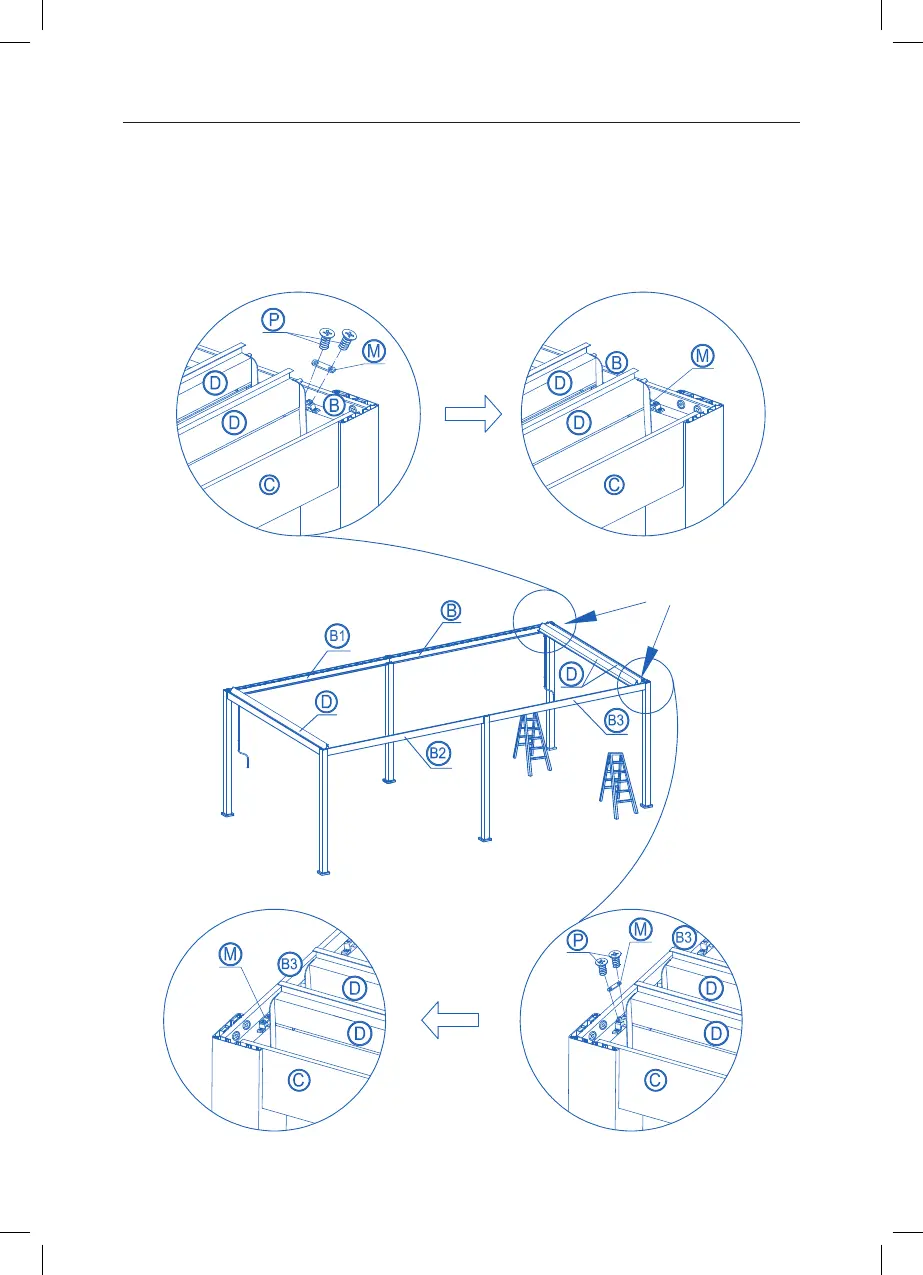 P
M
D
D
B
C

B
M
D
D
C

B
B1
D
D
B3
B2

M
B3
D
D
C

P
M
B3
D
D
C