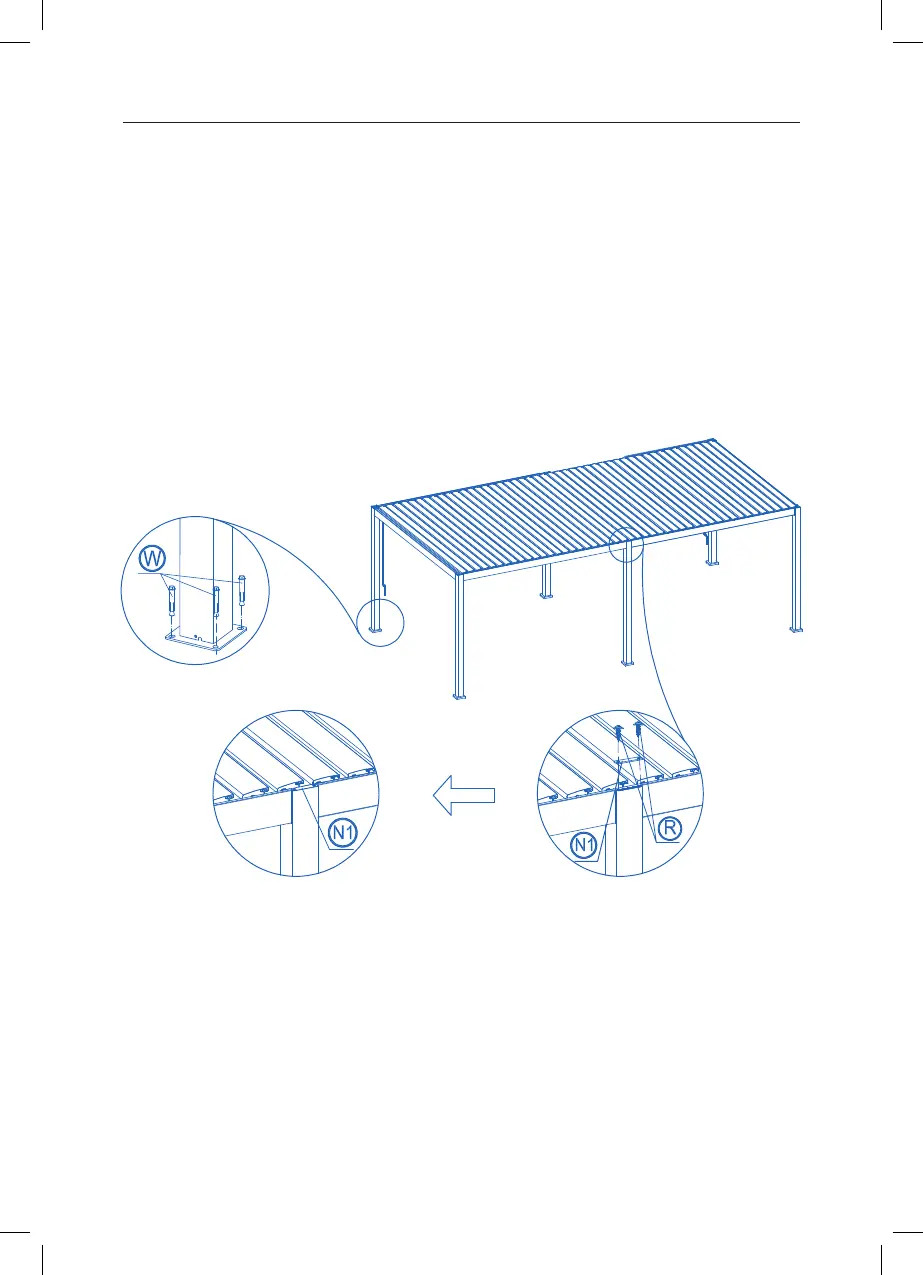 W

N1

N1

R