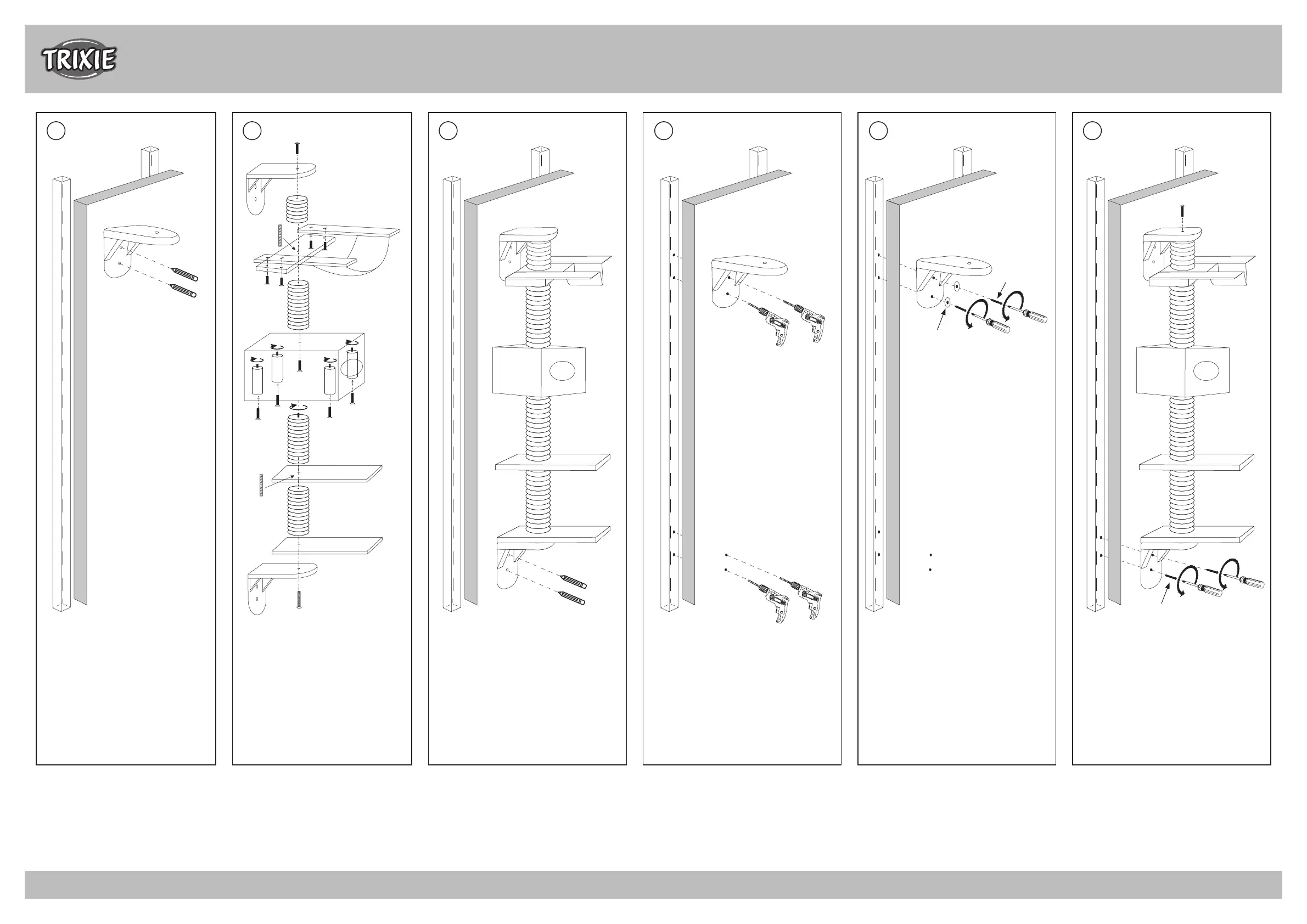 TRIXIE