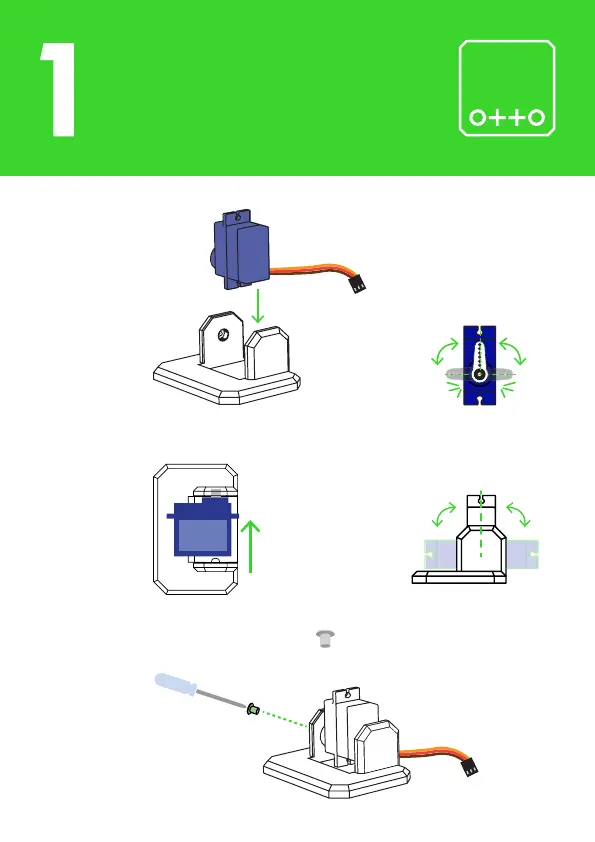 1

o++o