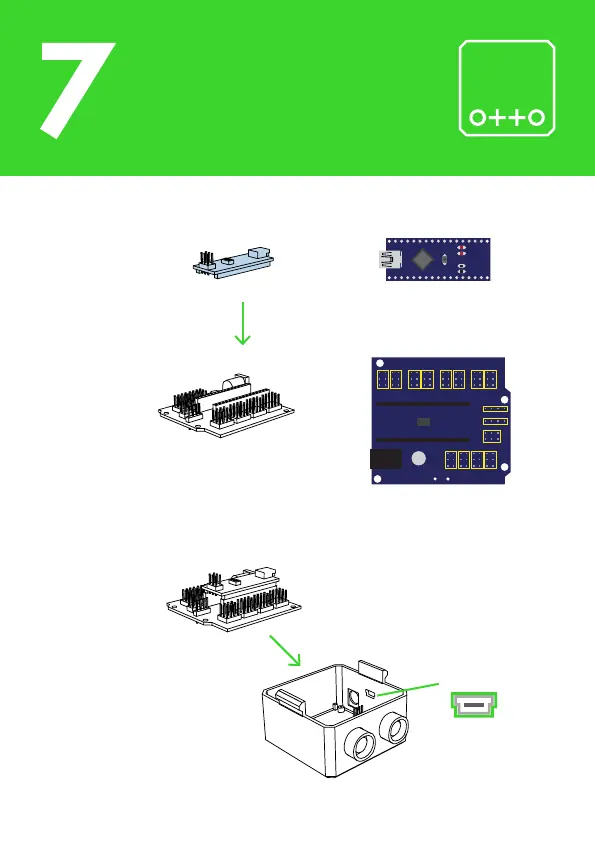 7

o++o